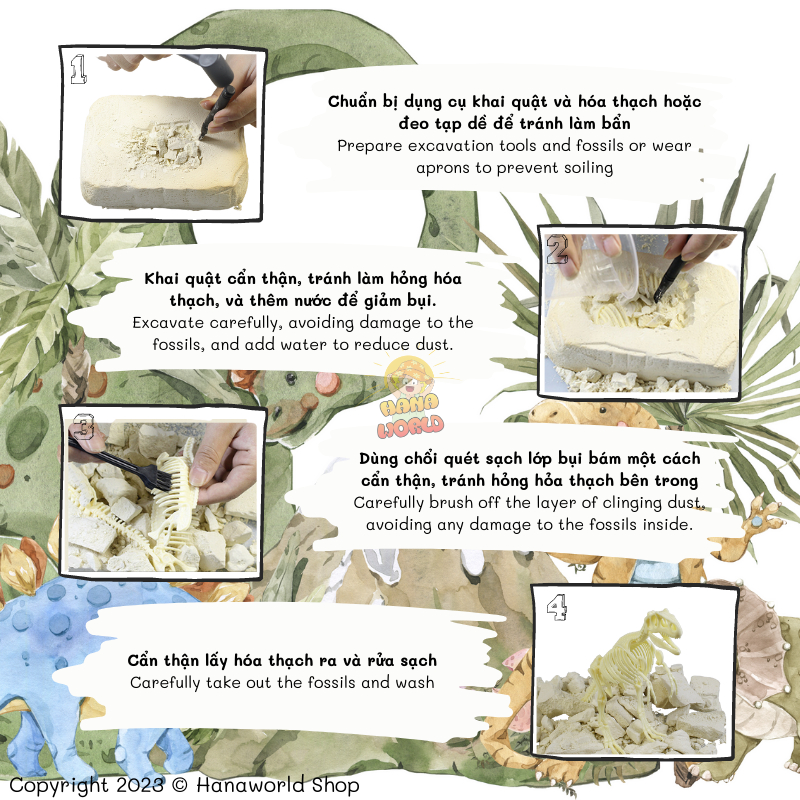 1

Chuẩn bị dụng cụ khai quật và hóa thạch hoặc đeo tạp dề để tránh làm bẩn
Prepare excavation tools and fossils or wear aprons to prevent soiling

2

Khai quật cẩn thận, tránh làm hỏng hóa thạch, và thêm nước để giảm bụi.
Excavate carefully, avoiding damage to the fossils, and add water to reduce dust.

HANA WORLD

3

Dùng chổi quét sạch lớp bụi bám một cách cẩn thận, tránh hỏng hỏa thạch bên trong
Carefully brush off the layer of clinging dust, avoiding any damage to the fossils inside.

4

Cẩn thận lấy hóa thạch ra và rửa sạch
Carefully take out the fossils and wash

Copyright 2023 © Hanaworld Shop