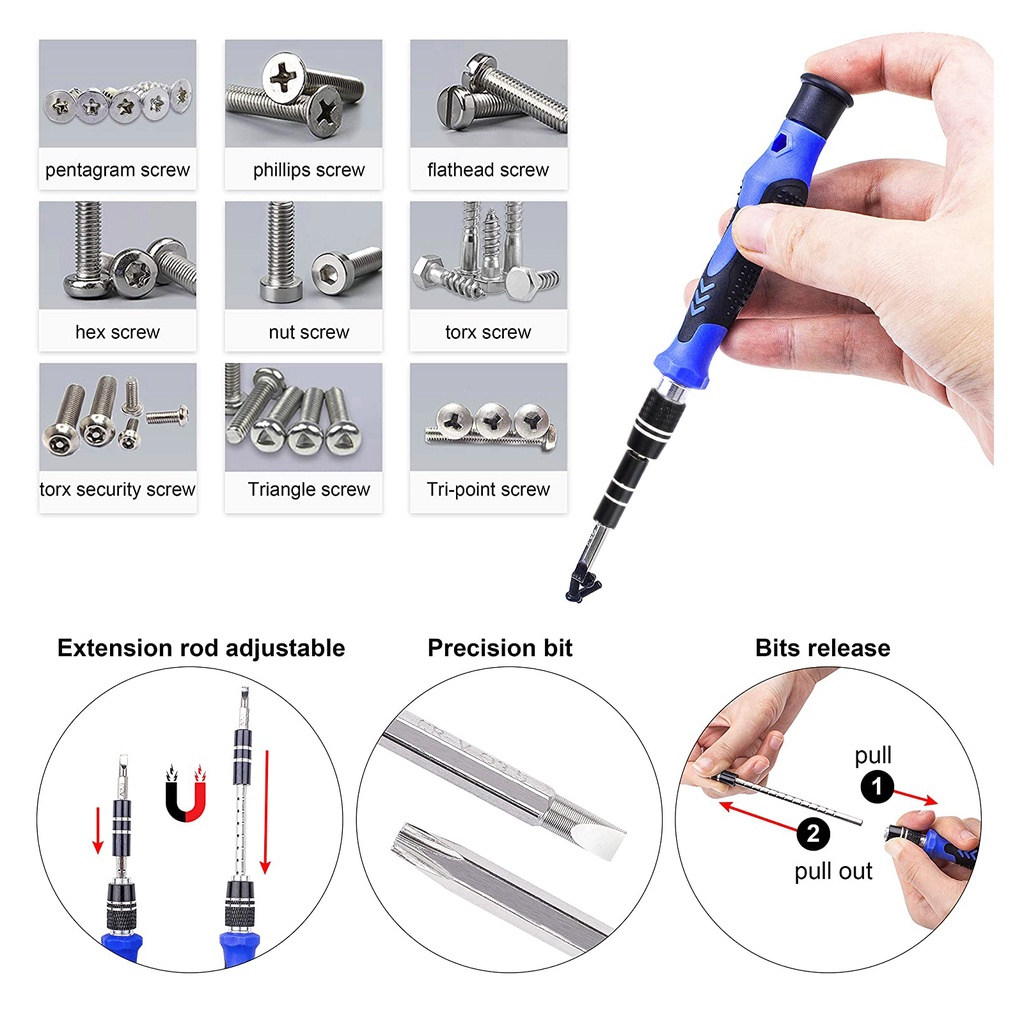 pentagram screw

phillips screw

flathead screw

hex screw

nut screw

torx screw

torx security screw

Triangle screw

Tri-point screw

Extension rod adjustable

Precision bit

Bits release

pull

1

2

pull out