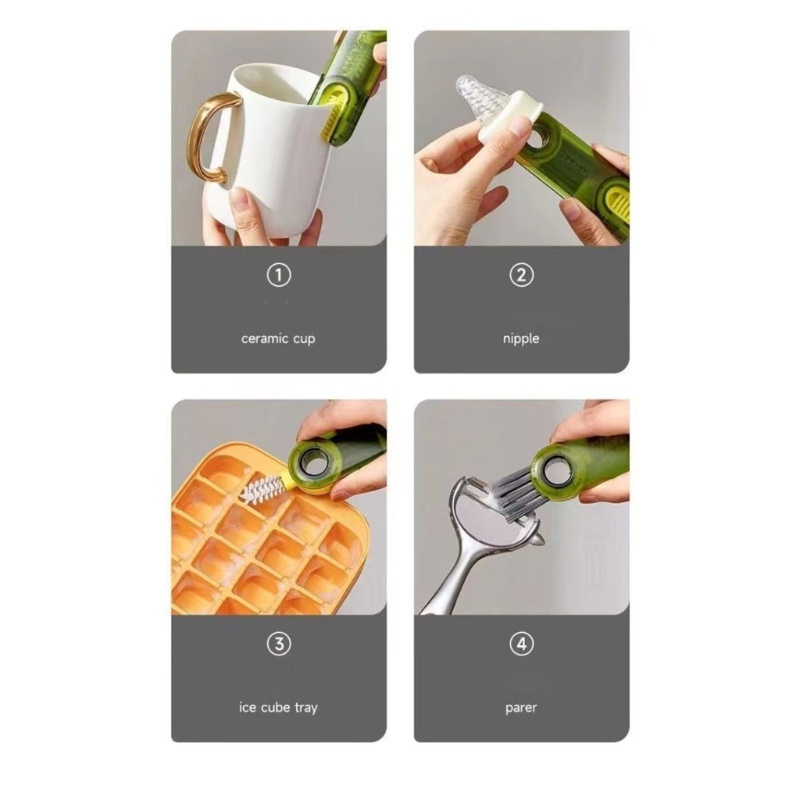 ①

ceramic cup

②

nipple

③

ice cube tray

④

parer