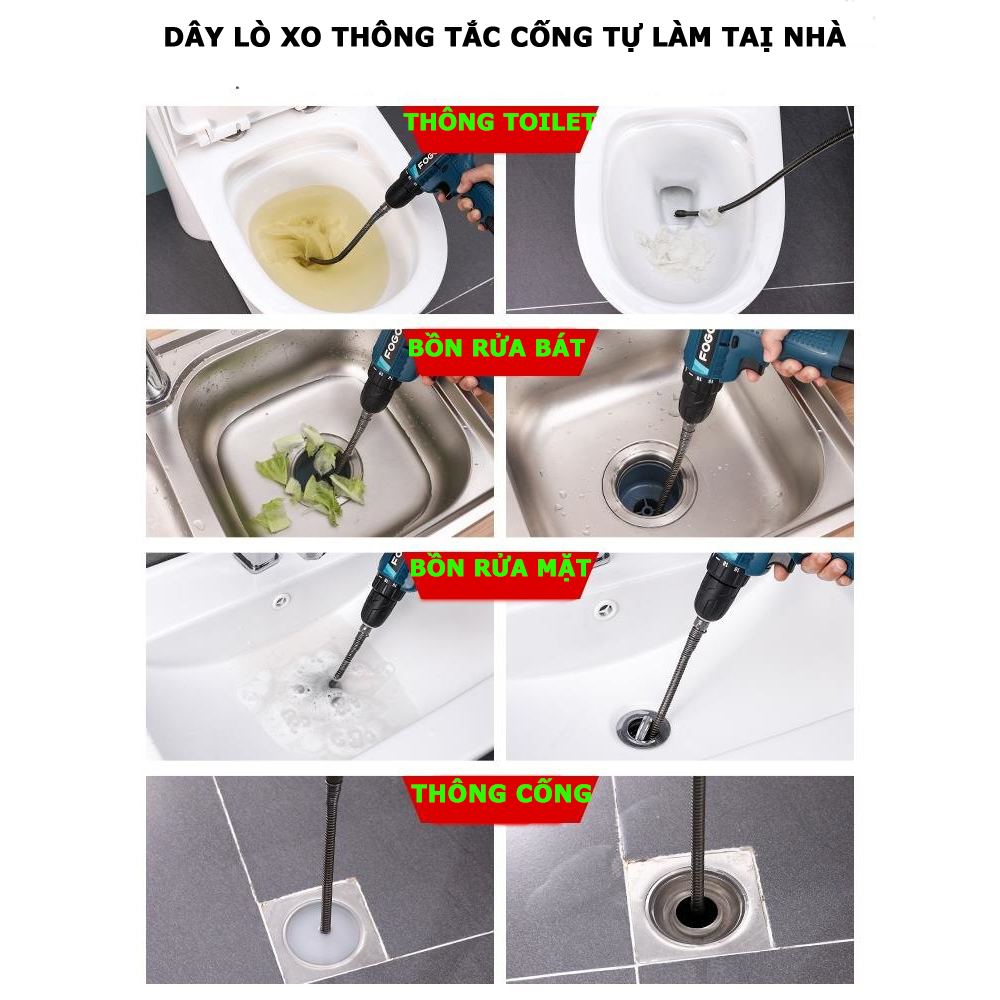 DÂY LÒ XO THÔNG TẮC CỐNG TỰ LÀM TẠI NHÀ

THÔNG TOILET

FOGO

BỒN RỬA BÁT

FOGO

FOGO

BỒN RỬA MẶT

THÔNG CỐNG