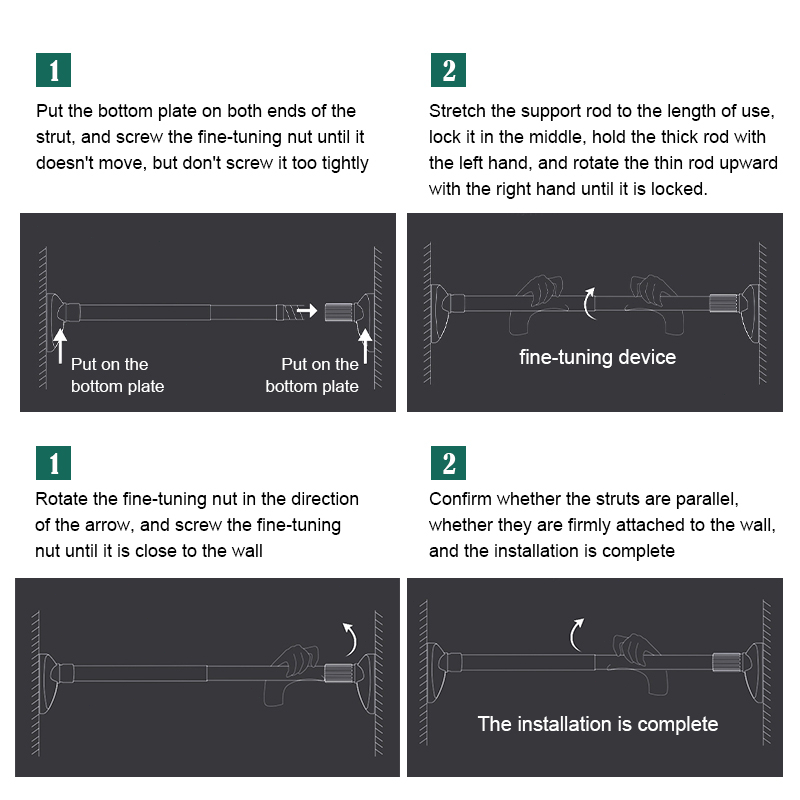 1

Put the bottom plate on both ends of the strut, and screw the fine-tuning nut until it doesn't move, but don't screw it too tightly

Put on the bottom plate

Put on the bottom plate

2

Stretch the support rod to the length of use, lock it in the middle, hold the thick rod with the left hand, and rotate the thin rod upward with the right hand until it is locked.

fine-tuning device

1

Rotate the fine-tuning nut in the direction of the arrow, and screw the fine-tuning nut until it is close to the wall

2

Confirm whether the struts are parallel, whether they are firmly attached to the wall, and the installation is complete

The installation is complete