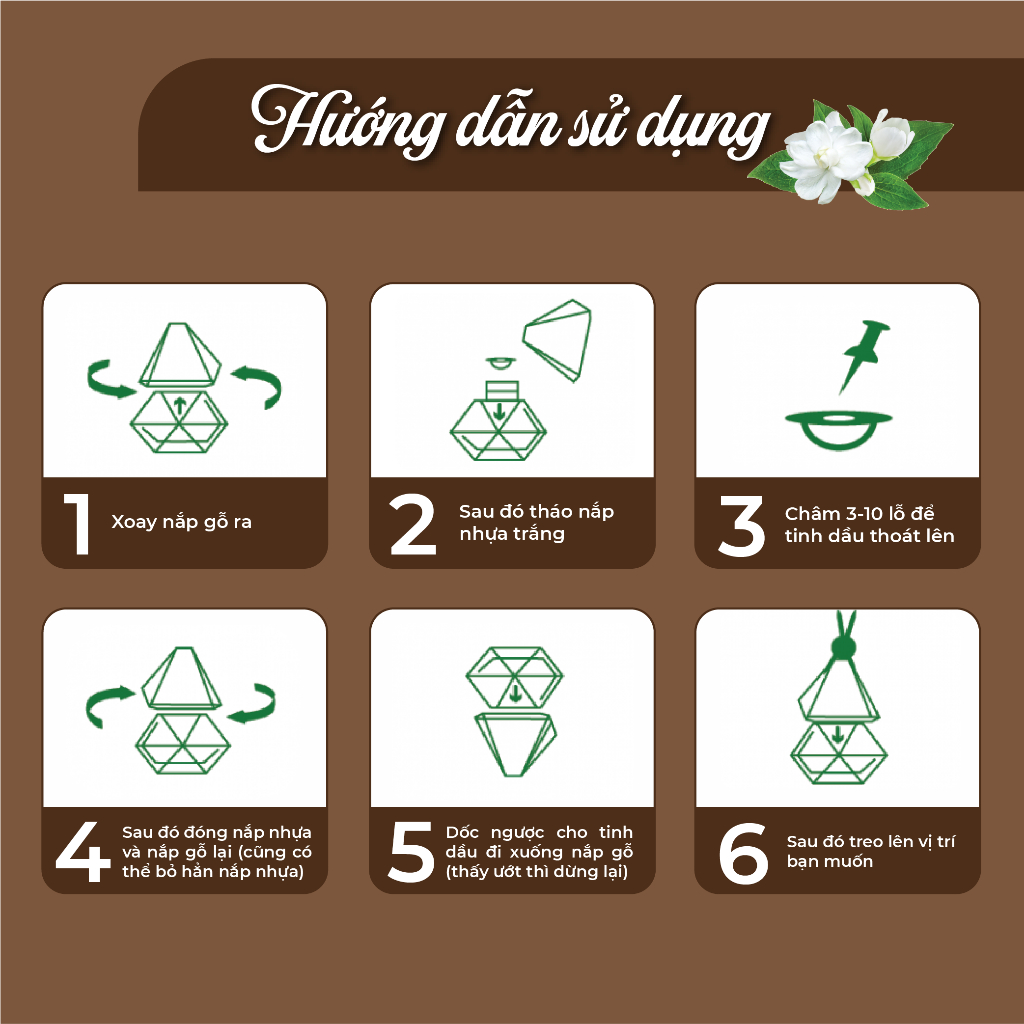 Hướng dẫn sử dụng

1 Xoay nắp gỗ ra

2 Sau đó tháo nắp nhựa trắng

3 Châm 3-10 lỗ để tinh dầu thoát lên

4 Sau đó đóng nắp nhựa và nắp gỗ lại (cũng có thể bỏ hẳn nắp nhựa)

5 Dốc ngược cho tinh dầu đi xuống nắp gỗ (thấy ướt thì dừng lại)

6 Sau đó treo lên vị trí bạn muốn