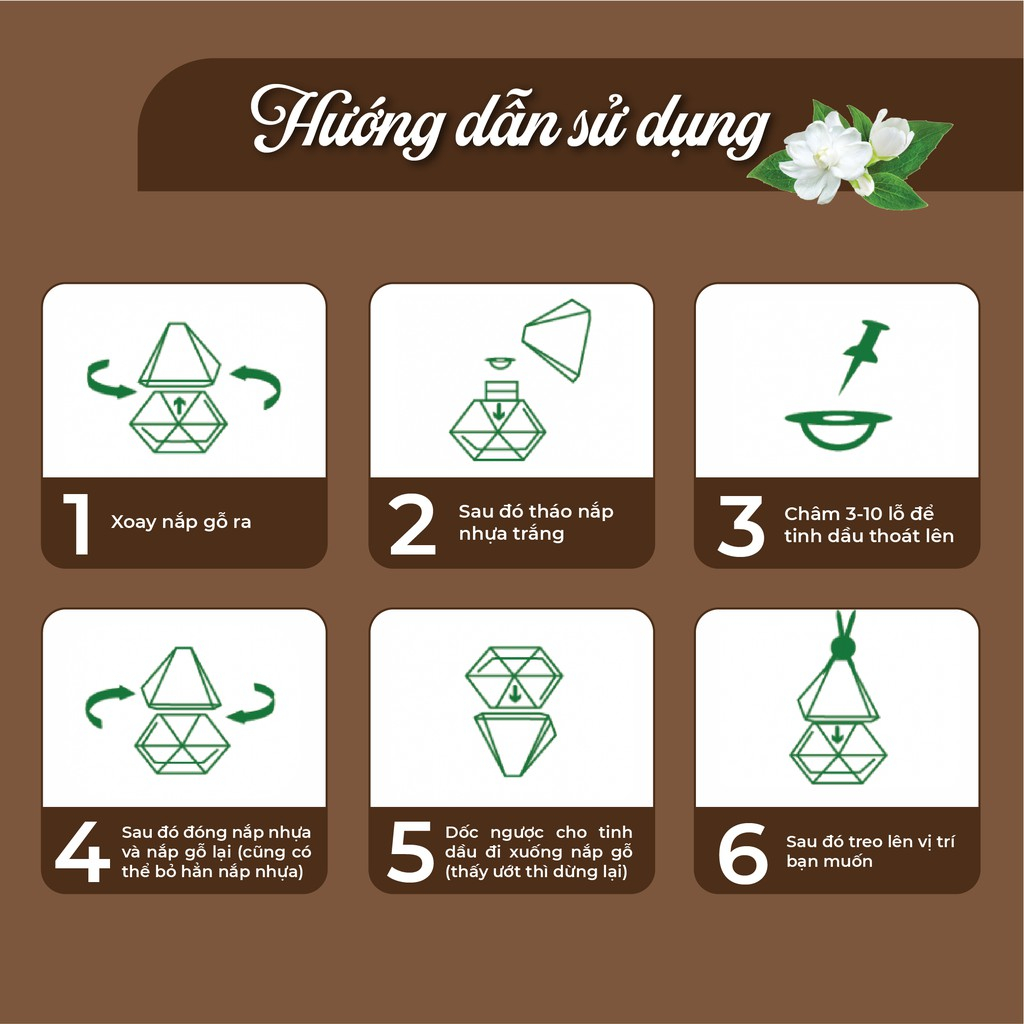 Hướng dẫn sử dụng

1 Xoay nắp gỗ ra

2 Sau đó tháo nắp nhựa trắng

3 Châm 3-10 lỗ để tinh dầu thoát lên

4 Sau đó đóng nắp nhựa và nắp gỗ lại (cũng có thể bỏ hẳn nắp nhựa)

5 Dốc ngược cho tinh dầu đi xuống nắp gỗ (thấy ướt thì dừng lại)

6 Sau đó treo lên vị trí bạn muốn