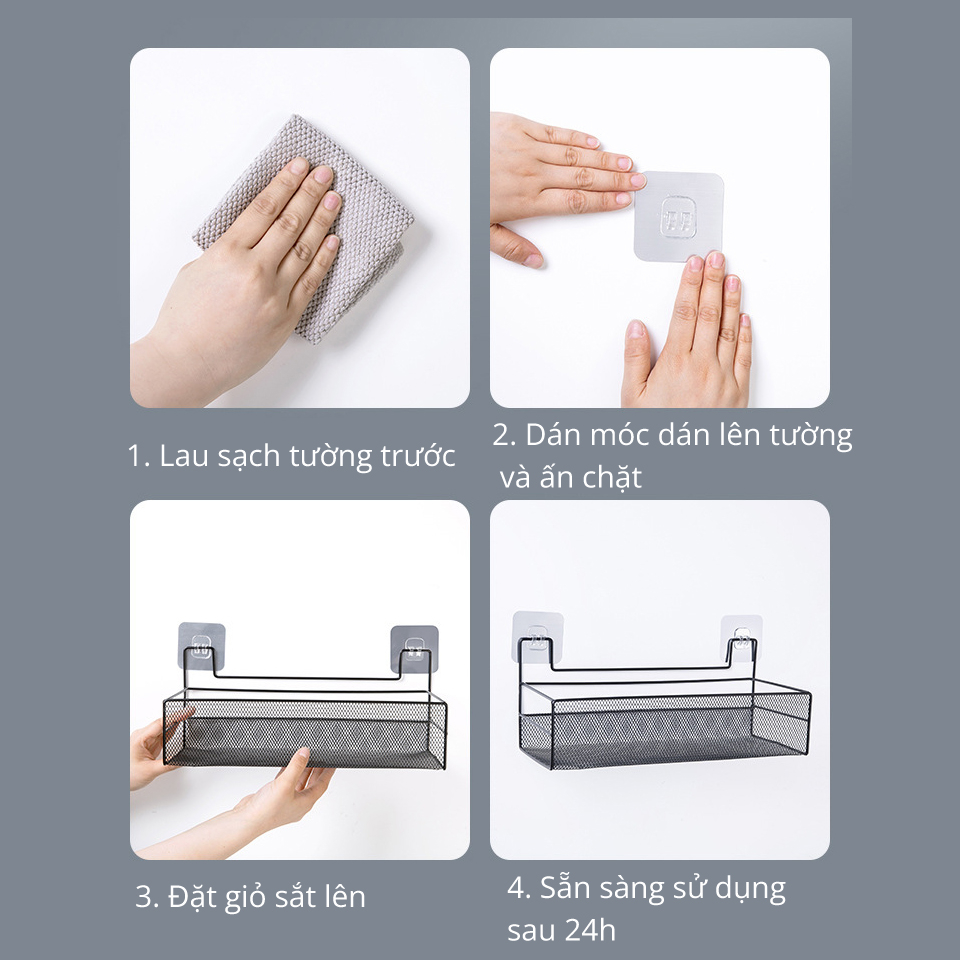 1. Lau sạch tường trước

2. Dán móc dán lên tường và ấn chặt

3. Đặt giỏ sắt lên

4. Sẵn sàng sử dụng sau 24h