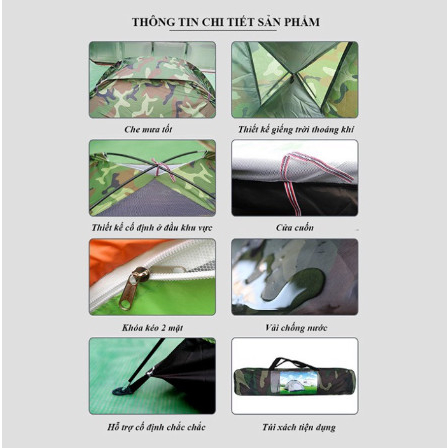 THÔNG TIN CHI TIẾT SẢN PHẨM

Che mưa tốt

Thiết kế giếng trời thoáng khí

Thiết kế cố định ở đầu khu vực

Cửa cuốn

Khóa kéo 2 mặt

Vải chống nước

Hỗ trợ cố định chắc chắc

Túi xách tiện dụng