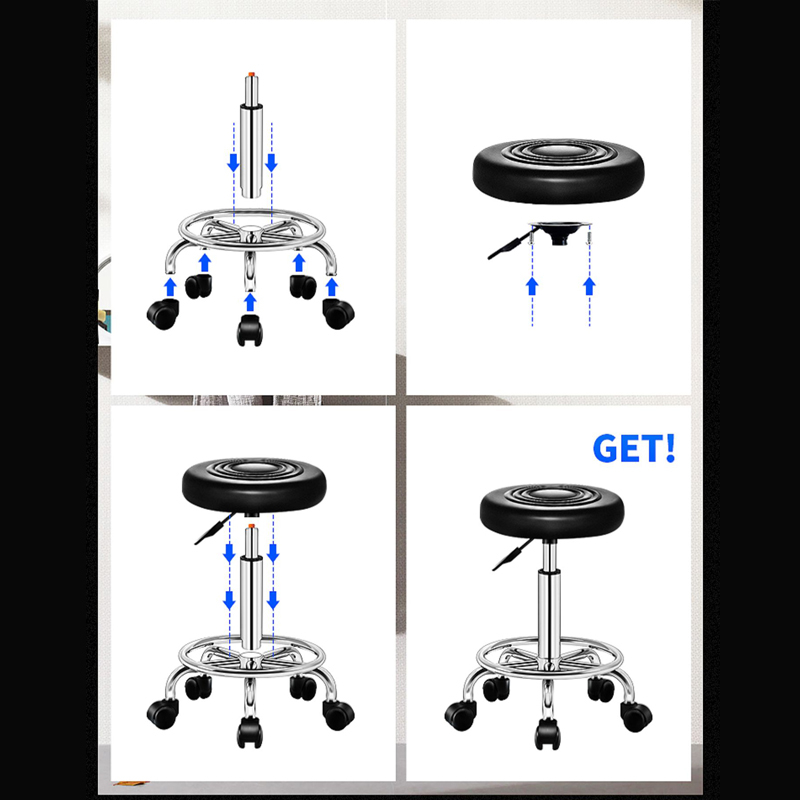 GET!