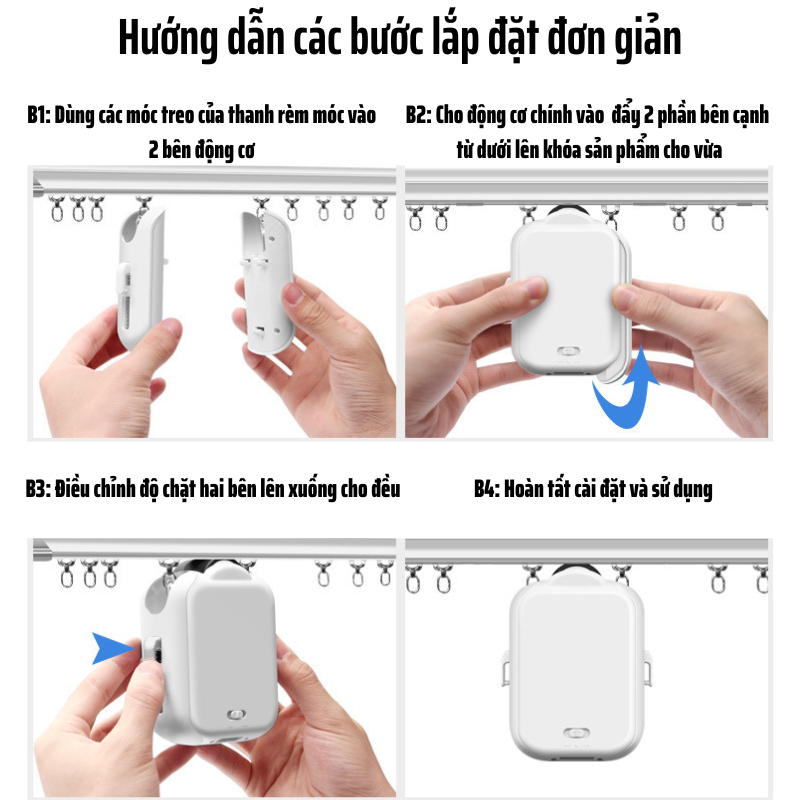 Hướng dẫn các bước lắp đặt đơn giản

B1: Dùng các móc treo của thanh rèm móc vào 2 bên động cơ

B2: Cho động cơ chính vào đẩy 2 phần bên cạnh từ dưới lên khóa sản phẩm cho vừa

B3: Điều chỉnh độ chặt hai bên lên xuống cho đều

B4: Hoàn tất cài đặt và sử dụng