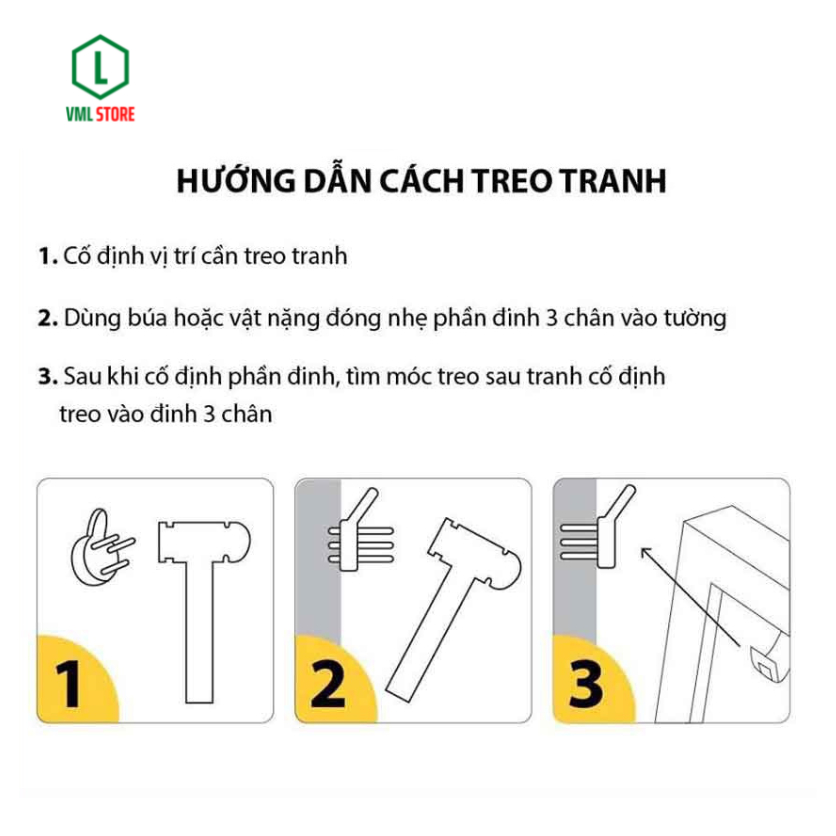 L
VML STORE

HƯỚNG DẪN CÁCH TREO TRANH

1. Cố định vị trí cần treo tranh

2. Dùng búa hoặc vật nặng đóng nhẹ phần đinh 3 chân vào tường

3. Sau khi cố định phần đinh, tìm móc treo sau tranh cố định treo vào đinh 3 chân

1

2

3