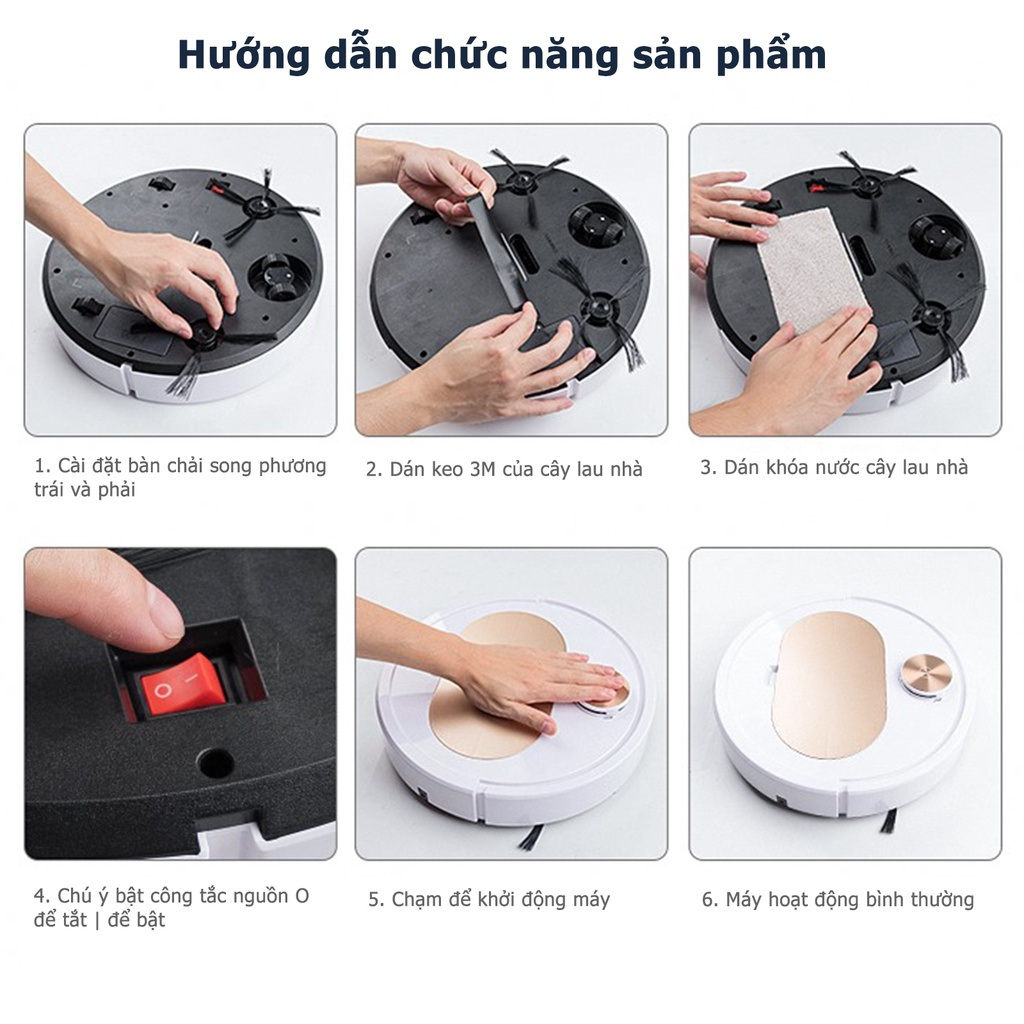 Hướng dẫn chức năng sản phẩm

1. Cài đặt bàn chải song phương trái và phải

2. Dán keo 3M của cây lau nhà

3. Dán khóa nước cây lau nhà

4. Chú ý bật công tắc nguồn O để tắt | để bật

5. Chạm để khởi động máy

6. Máy hoạt động bình thường