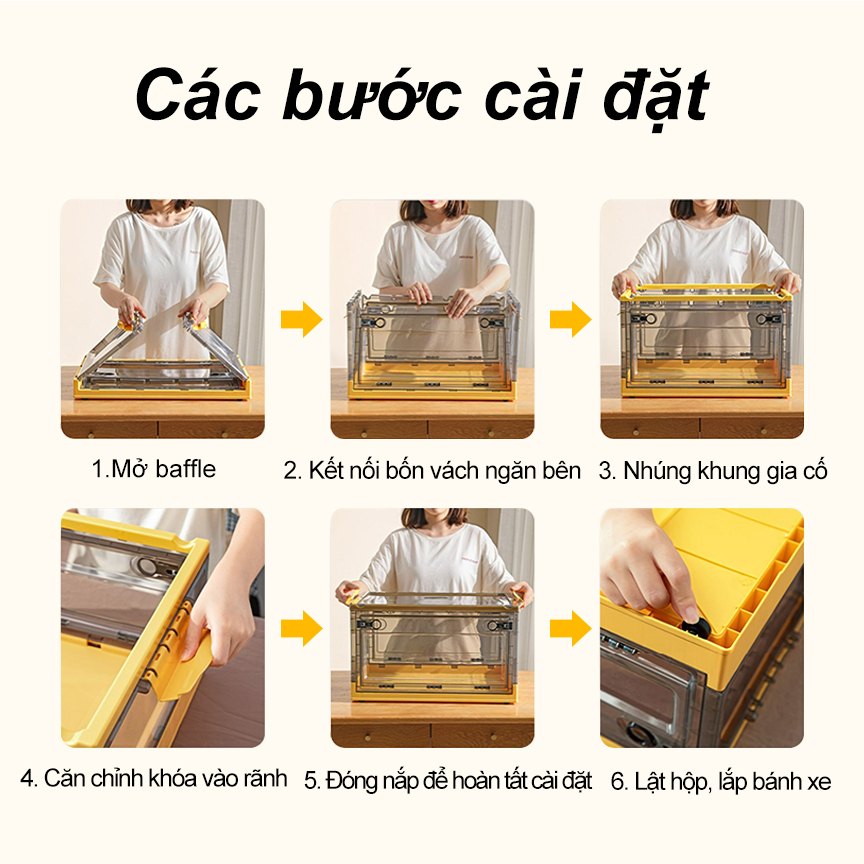 Các bước cài đặt

1.Mở baffle

2. Kết nối bốn vách ngăn bên

3. Nhúng khung gia cố

4. Căn chỉnh khóa vào rãnh

5. Đóng nắp để hoàn tất cài đặt

6. Lật hộp, lắp bánh xe