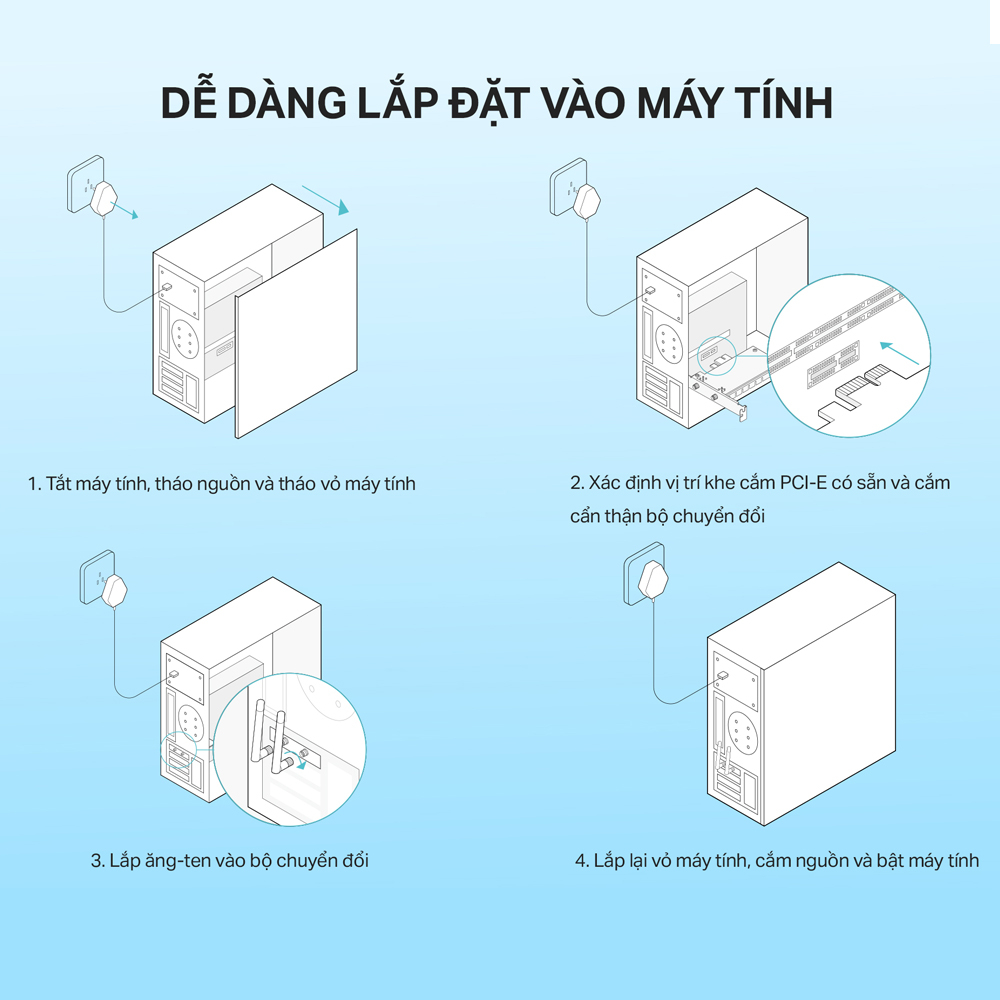 DỄ DÀNG LẮP ĐẶT VÀO MÁY TÍNH

1. Tắt máy tính, tháo nguồn và tháo vỏ máy tính

2. Xác định vị trí khe cắm PCI-E có sẵn và cắm cẩn thận bộ chuyển đổi

3. Lắp ăng-ten vào bộ chuyển đổi

4. Lắp lại vỏ máy tính, cắm nguồn và bật máy tính