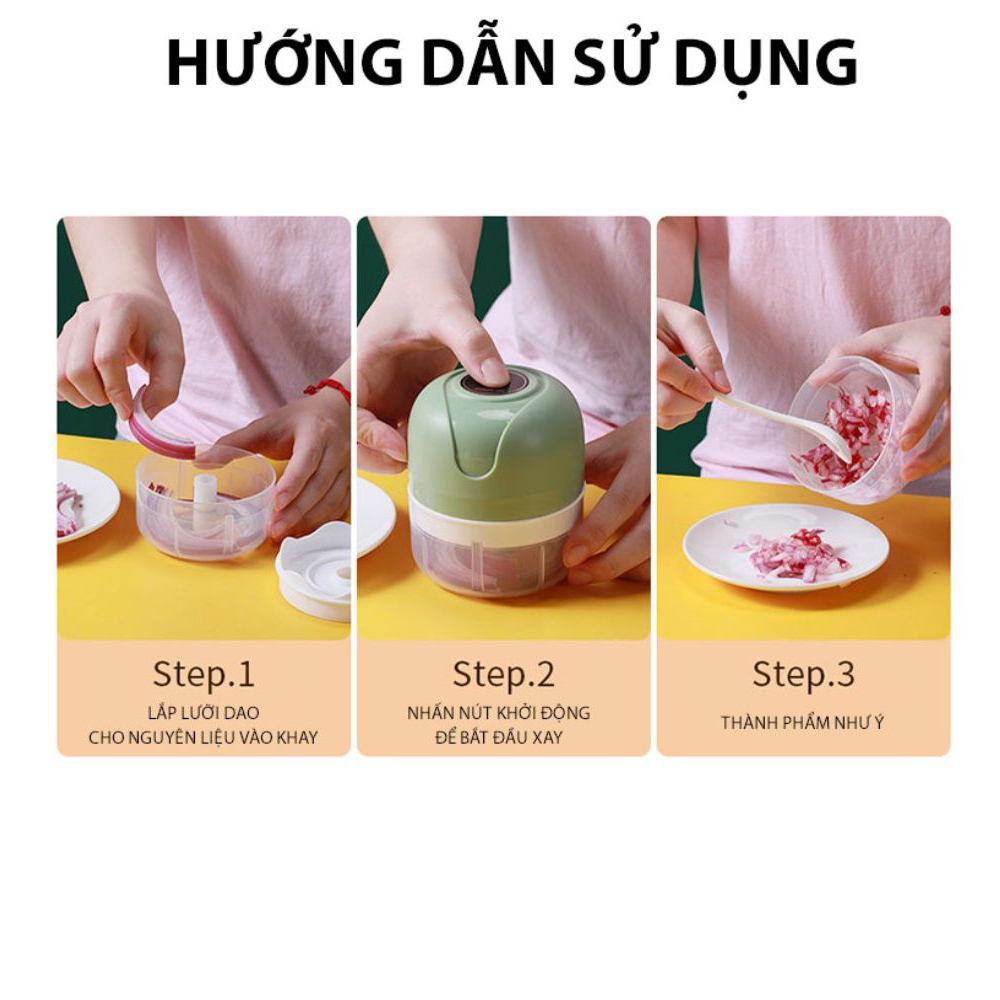 HƯỚNG DẪN SỬ DỤNG

Step.1

LẮP LƯỠI DAO
CHO NGUYÊN LIỆU VÀO KHAY

Step.2

NHẤN NÚT KHỞI ĐỘNG
ĐỂ BẮT ĐẦU XAY

Step.3

THÀNH PHẨM NHƯ Ý