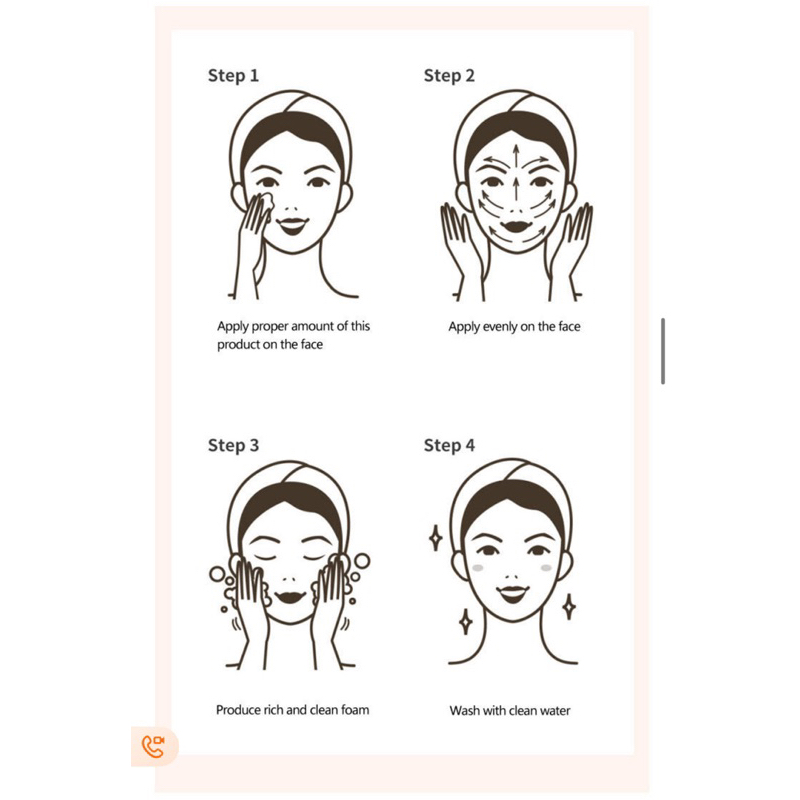 Step 1

Apply proper amount of this product on the face

Step 2

Apply evenly on the face

Step 3

Produce rich and clean foam

Step 4

Wash with clean water