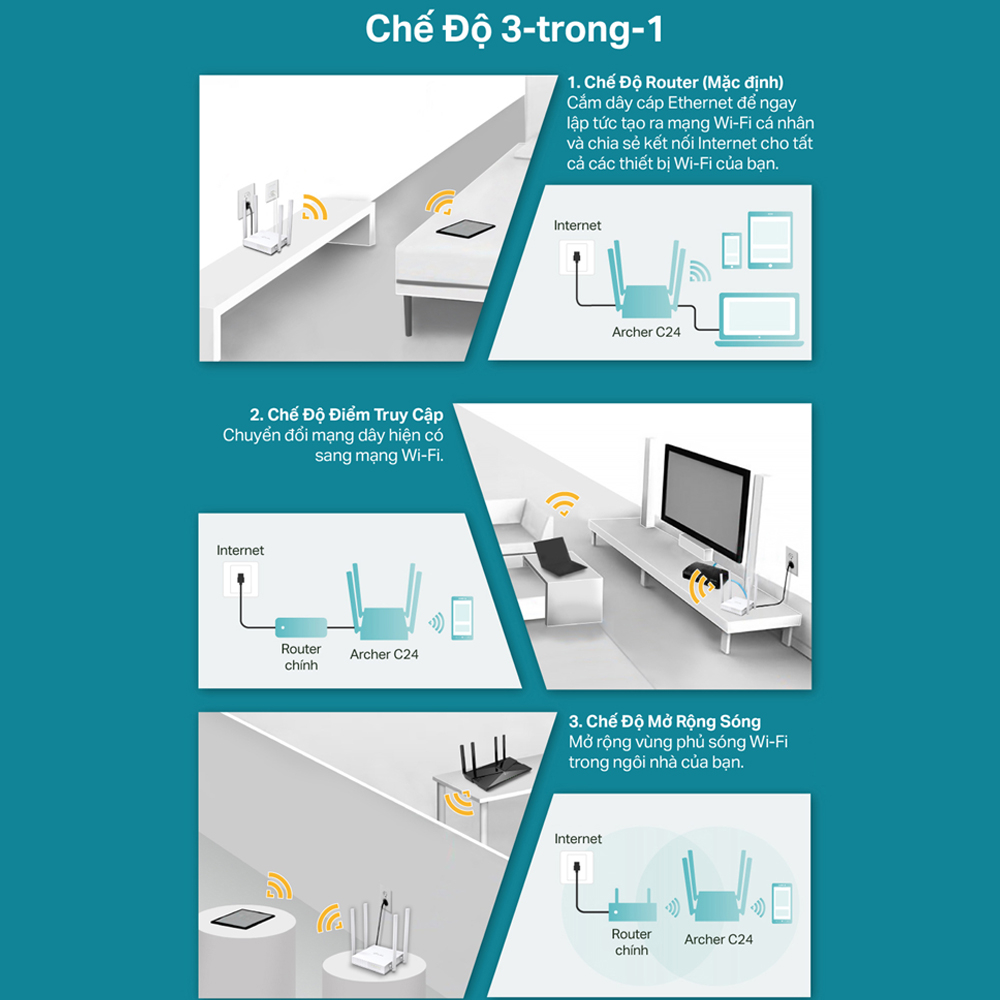 Chế Độ 3-trong-1

1. Chế Độ Router (Mặc định)
Cắm dây cáp Ethernet để ngay lập tức tạo ra mạng Wi-Fi cá nhân và chia sẻ kết nối Internet cho tất cả các thiết bị Wi-Fi của bạn.

Internet
Archer C24

2. Chế Độ Điểm Truy Cập
Chuyển đổi mạng dây hiện có sang mạng Wi-Fi.

Internet
Router chính
Archer C24

3. Chế Độ Mở Rộng Sóng
Mở rộng vùng phủ sóng Wi-Fi trong ngôi nhà của bạn.

Internet
Router chính
Archer C24