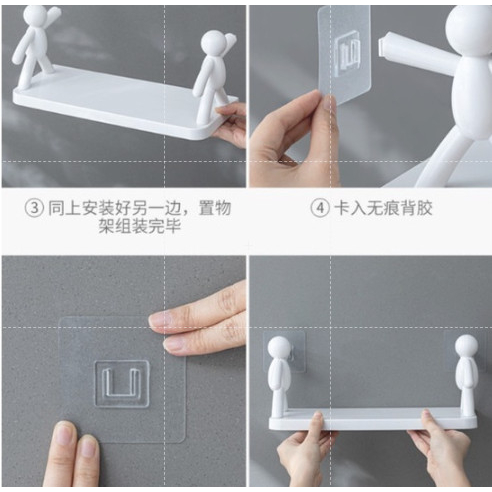 ③ 同上安装好另一边，置物架组装完毕

④ 卡入无痕背胶