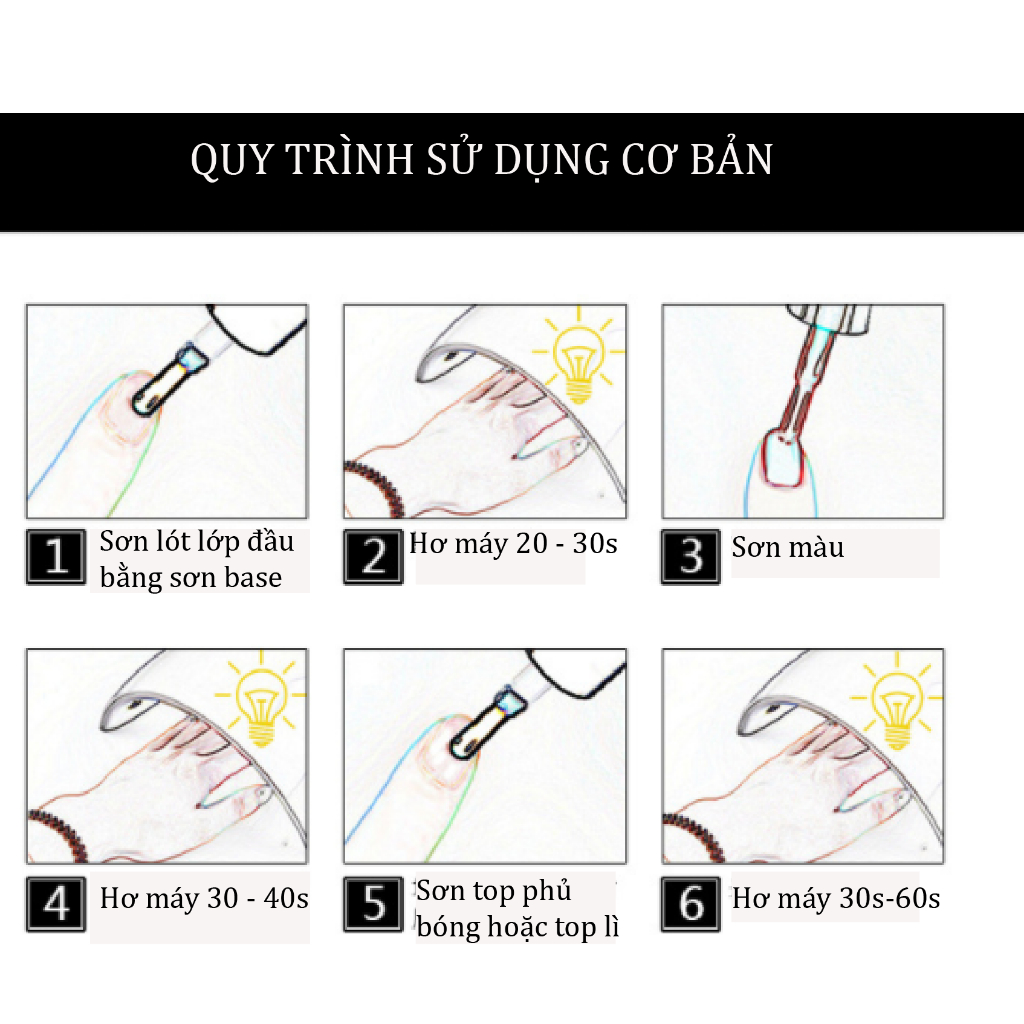 QUY TRÌNH SỬ DỤNG CƠ BẢN

1 Sơn lót lớp đầu bằng sơn base

2 Hơ máy 20 - 30s

3 Sơn màu

4 Hơ máy 30 - 40s

5 Sơn top phủ bóng hoặc top lì

6 Hơ máy 30s-60s