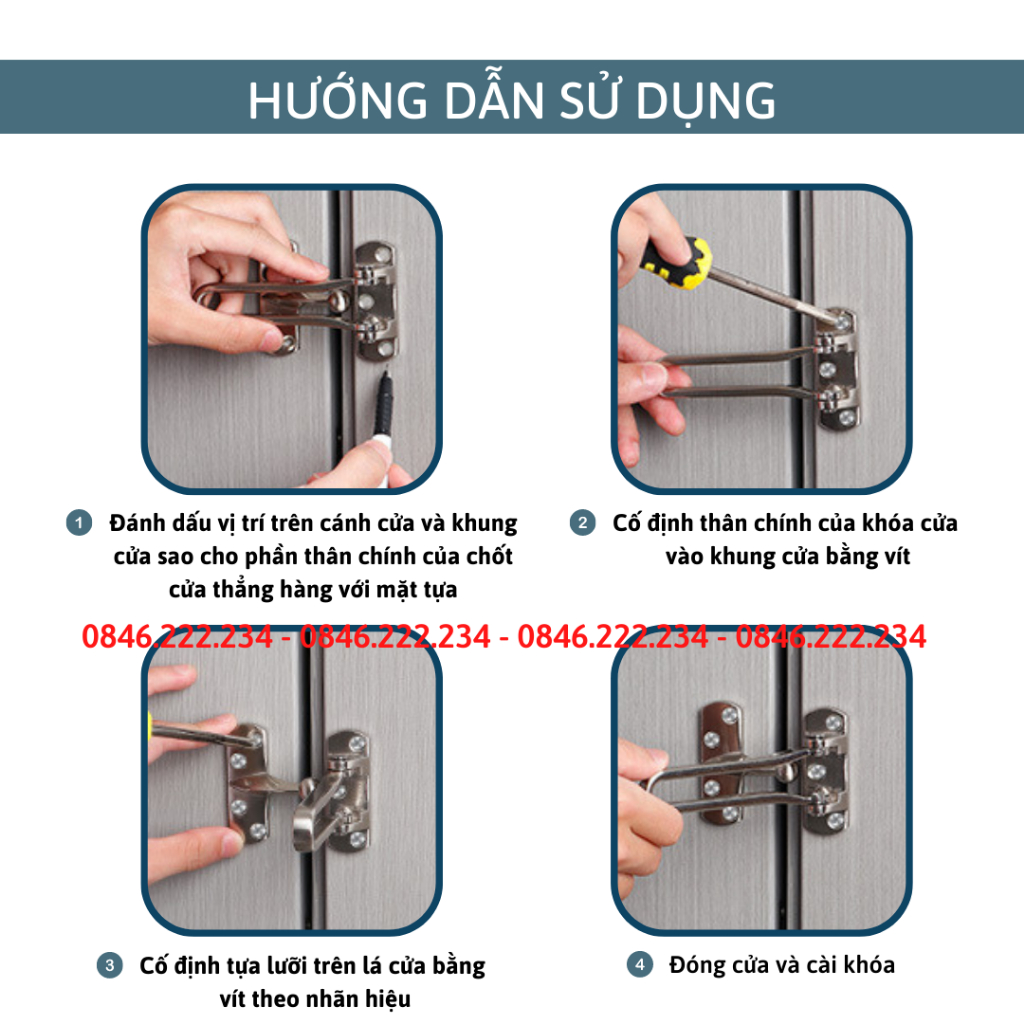 HƯỚNG DẪN SỬ DỤNG

1 Đánh dấu vị trí trên cánh cửa và khung cửa sao cho phần thân chính của chốt cửa thẳng hàng với mặt tựa

2 Cố định thân chính của khóa cửa vào khung cửa bằng vít

0846.222.234 - 0846.222.234 - 0846.222.234 - 0846.222.234

3 Cố định tựa lưỡi trên lá cửa bằng vít theo nhãn hiệu

4 Đóng cửa và cài khóa