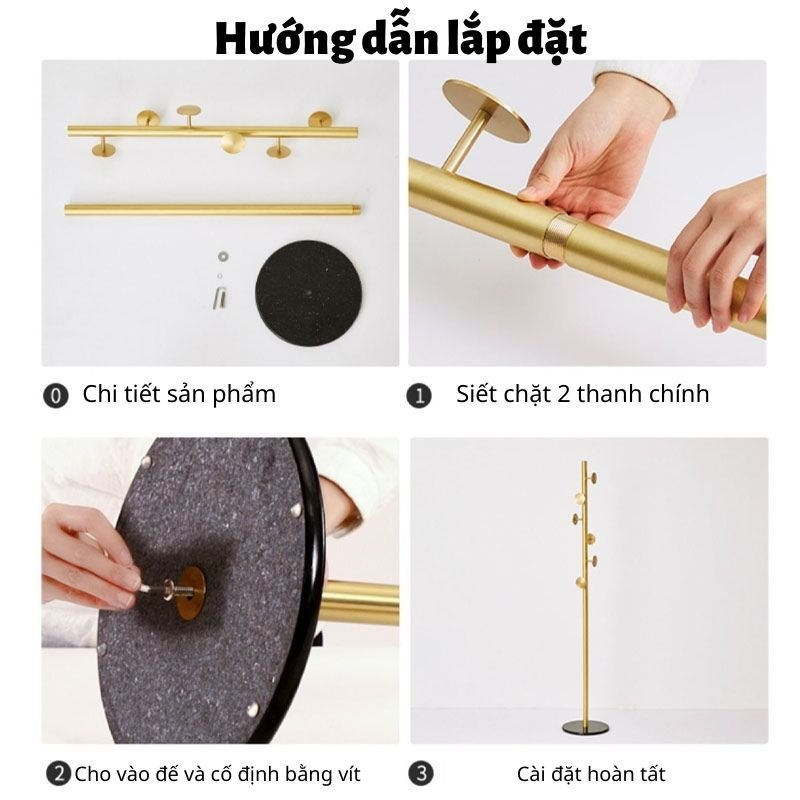 Hướng dẫn lắp đặt

0 Chi tiết sản phẩm

1 Siết chặt 2 thanh chính

2 Cho vào đế và cố định bằng vít

3 Cài đặt hoàn tất