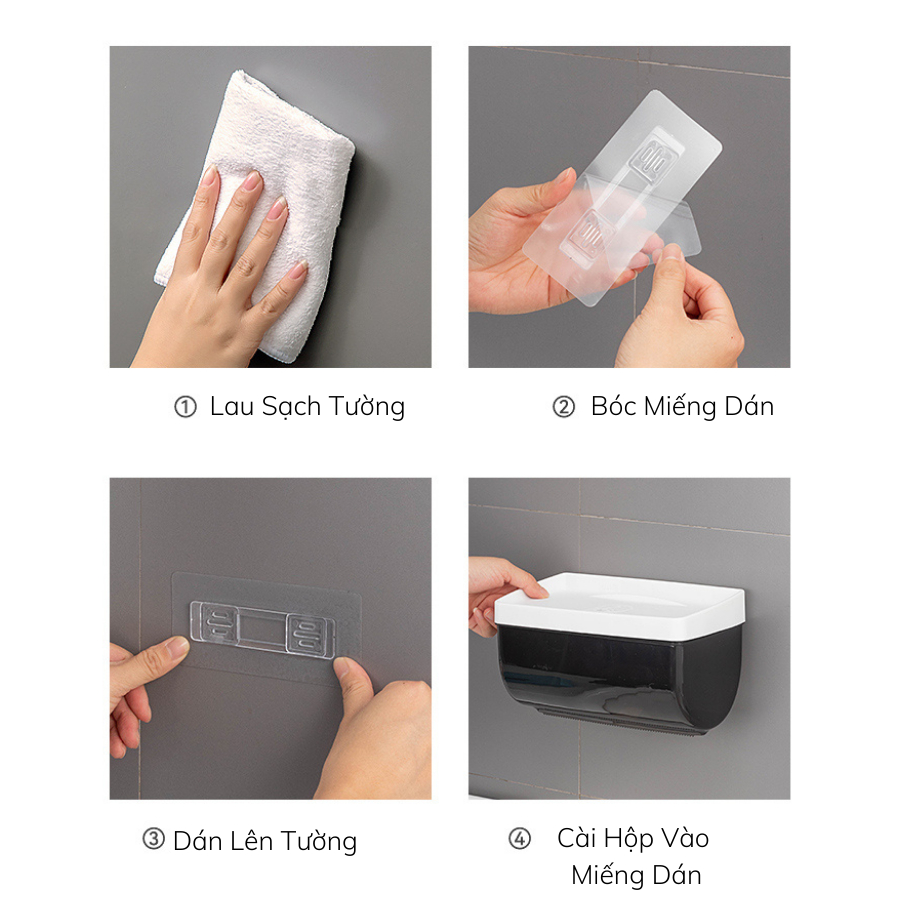 ① Lau Sạch Tường

② Bóc Miếng Dán

③ Dán Lên Tường

④ Cài Hộp Vào Miếng Dán