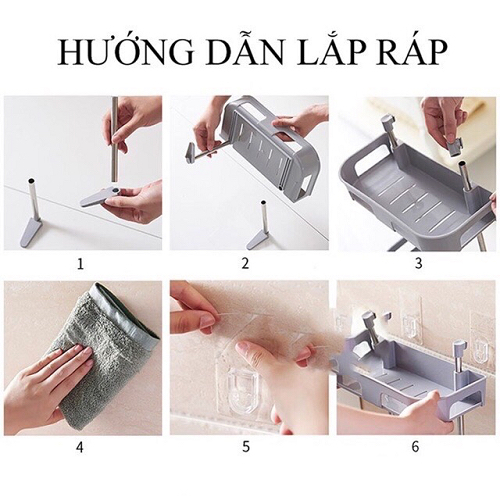 HƯỚNG DẪN LẮP RÁP

1

2

3

4

5

6