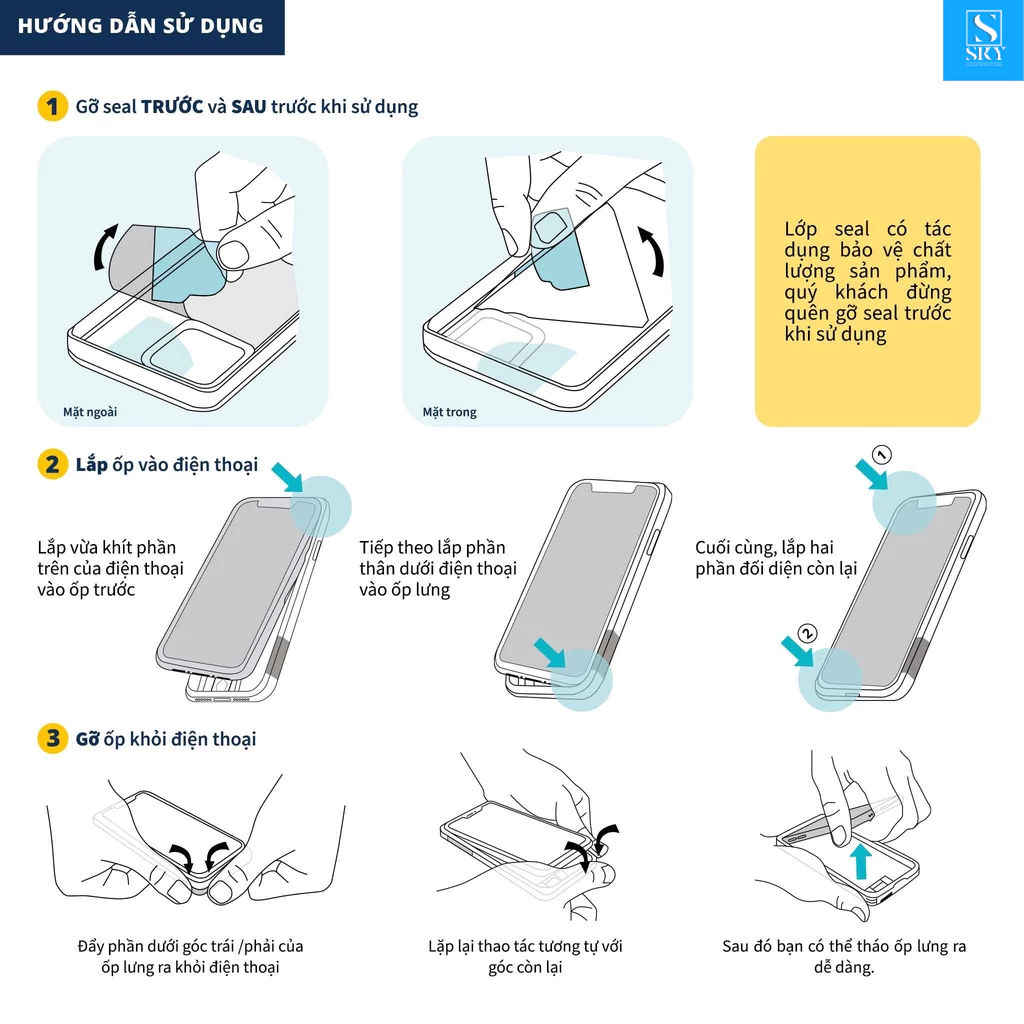 HƯỚNG DẪN SỬ DỤNG

S
SKY

1 Gỡ seal TRƯỚC và SAU trước khi sử dụng

Mặt ngoài

Mặt trong

Lớp seal có tác dụng bảo vệ chất lượng sản phẩm, quý khách đừng quên gỡ seal trước khi sử dụng

2 Lắp ốp vào điện thoại

Lắp vừa khít phần trên của điện thoại vào ốp trước

Tiếp theo lắp phần thân dưới điện thoại vào ốp lưng

Cuối cùng, lắp hai phần đối diện còn lại

1

2

3 Gỡ ốp khỏi điện thoại

Đẩy phần dưới góc trái /phải của ốp lưng ra khỏi điện thoại

Lặp lại thao tác tương tự với góc còn lại

Sau đó bạn có thể tháo ốp lưng ra dễ dàng.