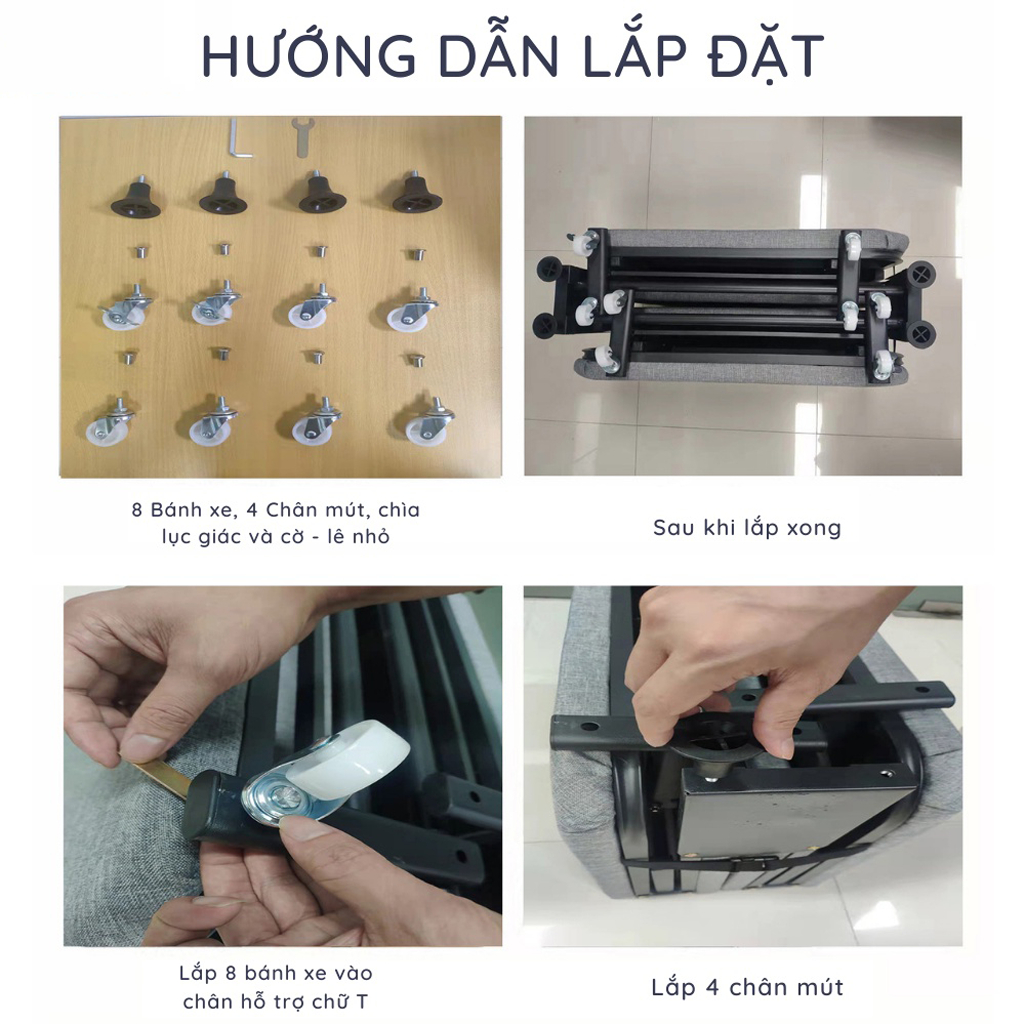 HƯỚNG DẪN LẮP ĐẶT

8 Bánh xe, 4 Chân mút, chìa lục giác và cờ - lê nhỏ

Sau khi lắp xong

Lắp 8 bánh xe vào chân hỗ trợ chữ T

Lắp 4 chân mút