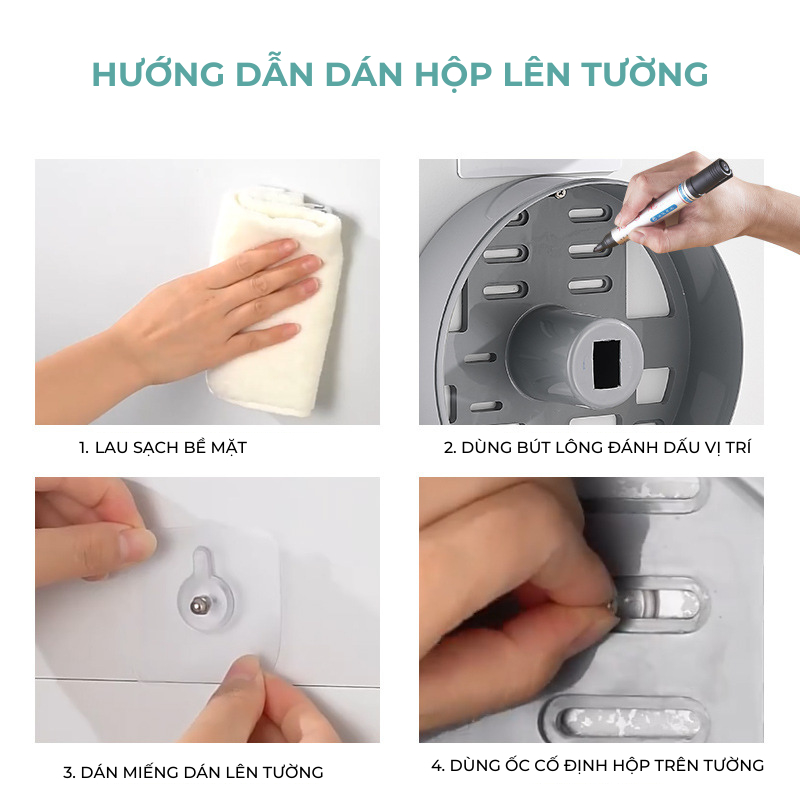 HƯỚNG DẪN DÁN HỘP LÊN TƯỜNG

1. LAU SẠCH BỀ MẶT

2. DÙNG BÚT LÔNG ĐÁNH DẤU VỊ TRÍ

3. DÁN MIẾNG DÁN LÊN TƯỜNG

4. DÙNG ỐC CỐ ĐỊNH HỘP TRÊN TƯỜNG