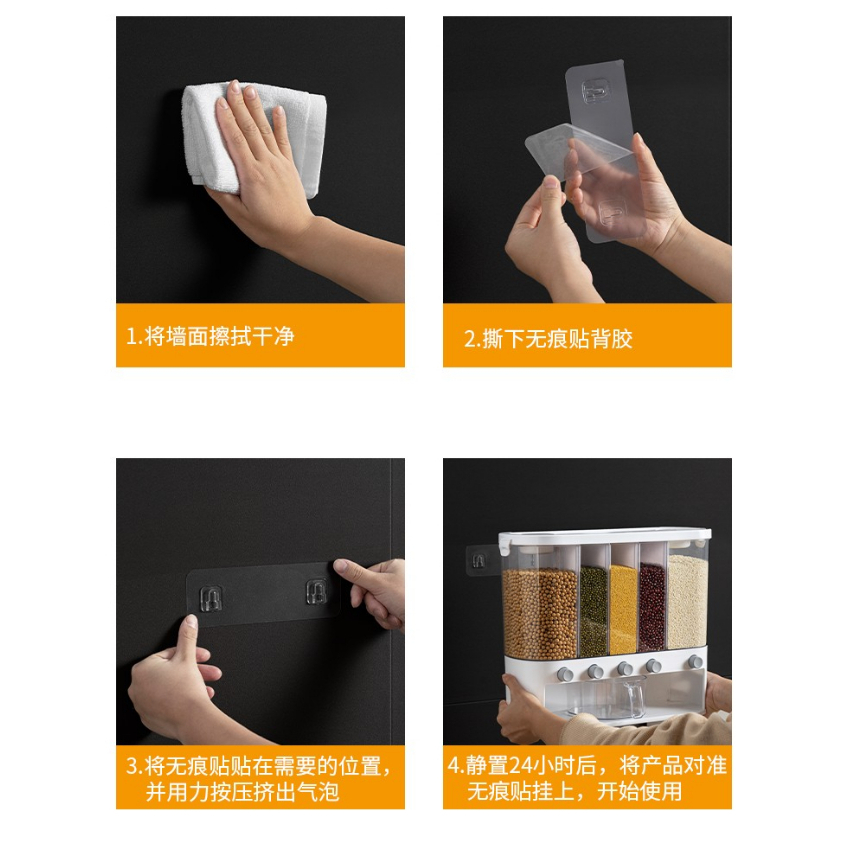 1.将墙面擦拭干净

2.撕下无痕贴背胶

3.将无痕贴贴在需要的位置，并用力按压挤出气泡

4.静置24小时后，将产品对准无痕贴挂上，开始使用