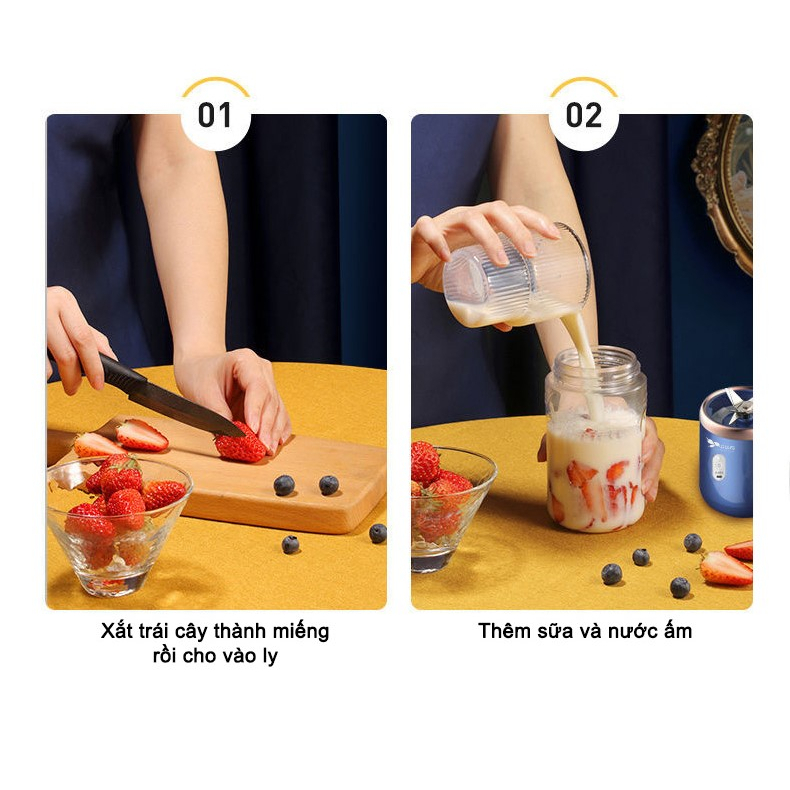 01

Xắt trái cây thành miếng rồi cho vào ly

02

Thêm sữa và nước ấm