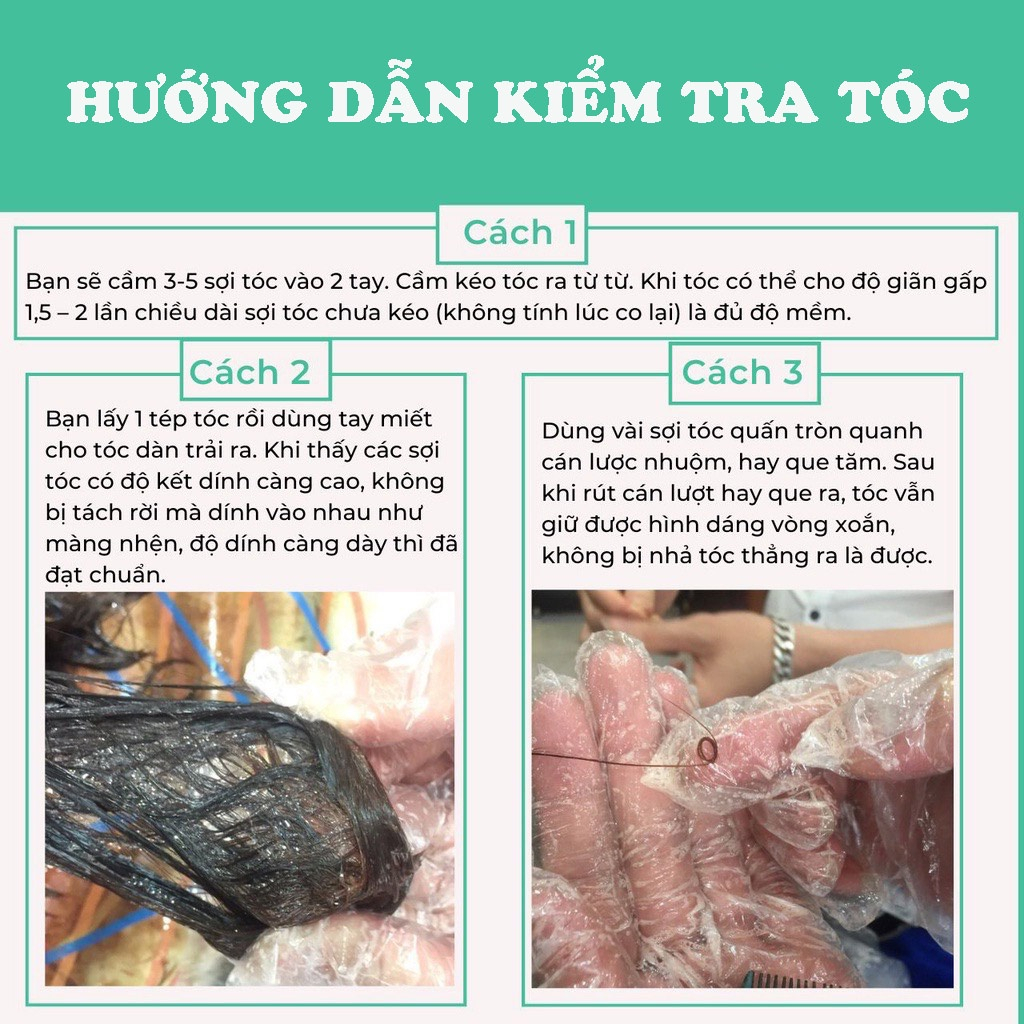 HƯỚNG DẪN KIỂM TRA TÓC

Cách 1

Bạn sẽ cầm 3-5 sợi tóc vào 2 tay. Cầm kéo tóc ra từ từ. Khi tóc có thể cho độ giãn gấp 1,5 – 2 lần chiều dài sợi tóc chưa kéo (không tính lúc co lại) là đủ độ mềm.

Cách 2

Bạn lấy 1 tép tóc rồi dùng tay miết cho tóc dàn trải ra. Khi thấy các sợi tóc có độ kết dính càng cao, không bị tách rời mà dính vào nhau như màng nhện, độ dính càng dày thì đã đạt chuẩn.

Cách 3

Dùng vài sợi tóc quấn tròn quanh cán lược nhuộm, hay que tăm. Sau khi rút cán lượt hay que ra, tóc vẫn giữ được hình dáng vòng xoắn, không bị nhả tóc thẳng ra là được.