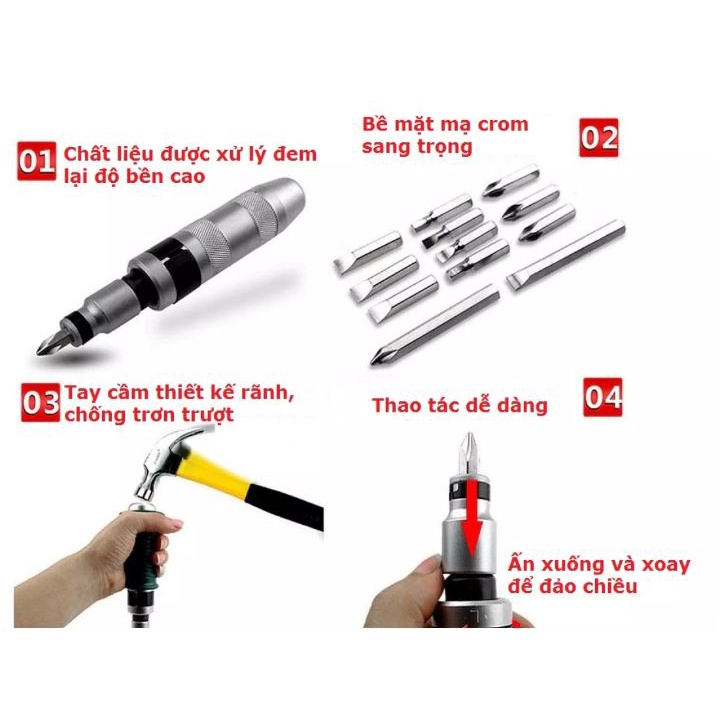 01 Chất liệu được xử lý đem lại độ bền cao

Bề mặt mạ crom sang trọng

02

03 Tay cầm thiết kế rãnh, chống trơn trượt

Thao tác dễ dàng

04

Ấn xuống và xoay để đảo chiều