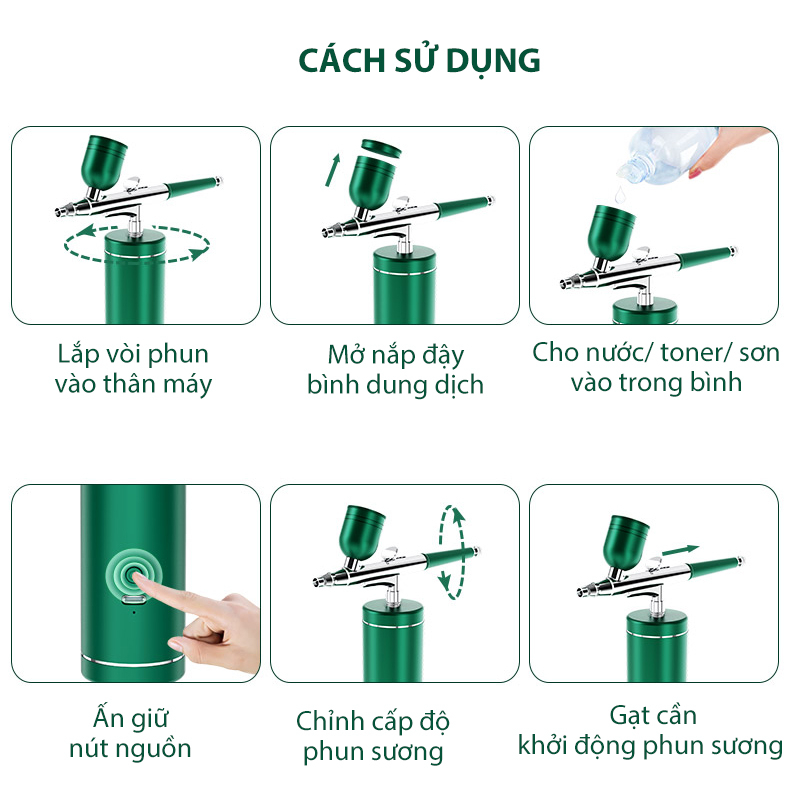 CÁCH SỬ DỤNG

Lắp vòi phun vào thân máy

Mở nắp đậy bình dung dịch

Cho nước/ toner/ sơn vào trong bình

Ấn giữ nút nguồn

Chỉnh cấp độ phun sương

Gạt cần khởi động phun sương