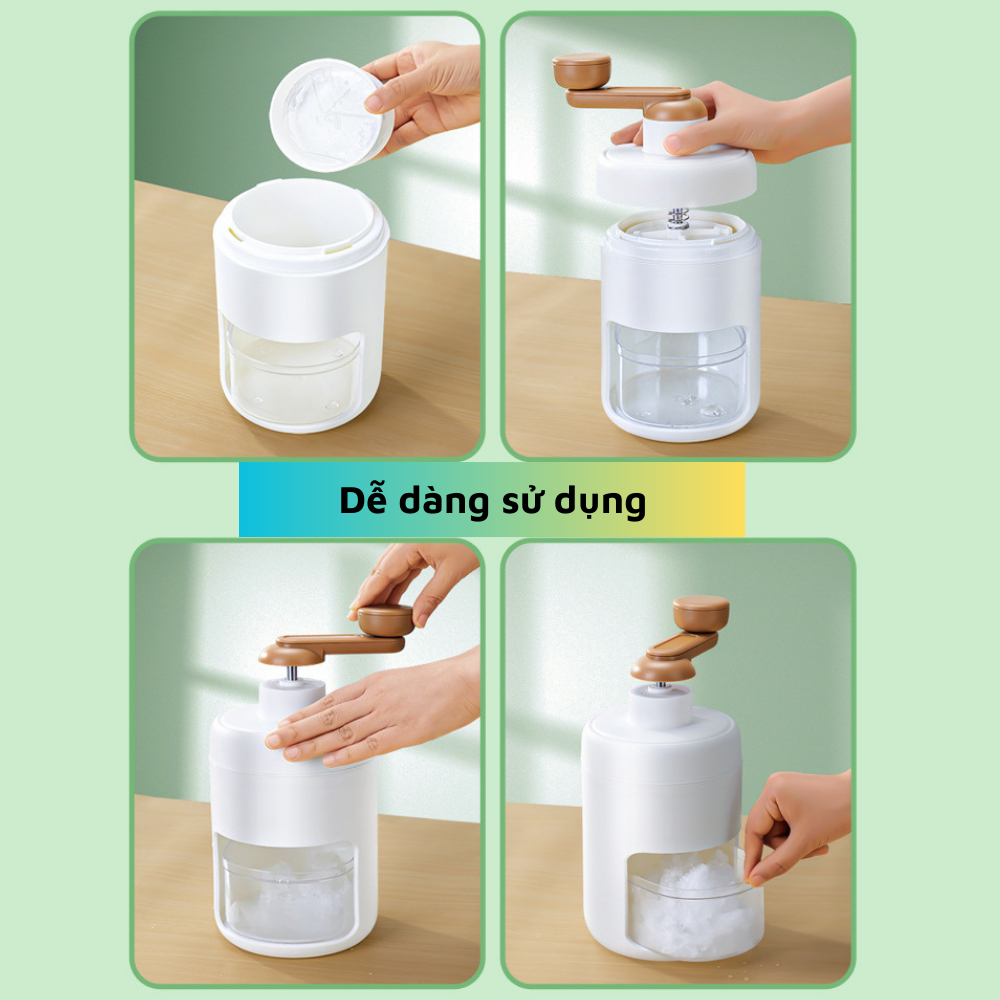 Dễ dàng sử dụng