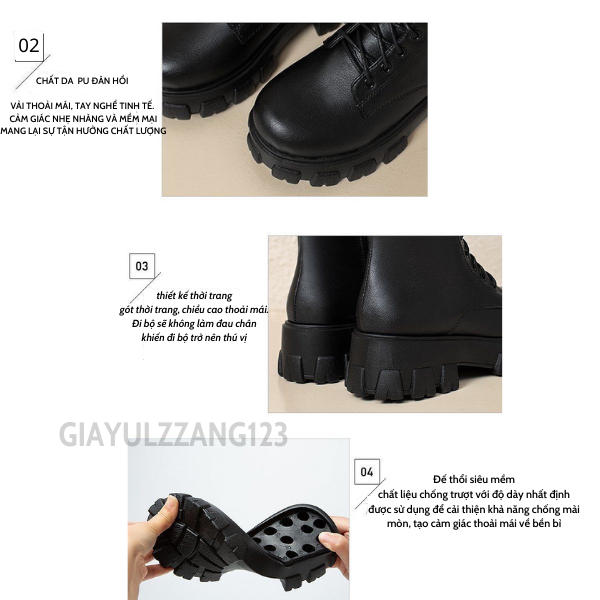 02

CHẤT DA PU ĐÀN HỒI

VẢI THOẢI MÁI, TAY NGHỀ TINH TẾ. CẢM GIÁC NHẸ NHÀNG VÀ MỀM MẠI MANG LẠI SỰ TẬN HƯỞNG CHẤT LƯỢNG

03

thiết kế thời trang
gót thời trang, chiều cao thoải mái.
Đi bộ sẽ không làm đau chân
khiến đi bộ trở nên thú vị

GIAYULZZANG123

04

Đế thổi siêu mềm
chất liệu chống trượt với độ dày nhất định
được sử dụng để cải thiện khả năng chống mài mòn, tạo cảm giác thoải mái về bền bỉ