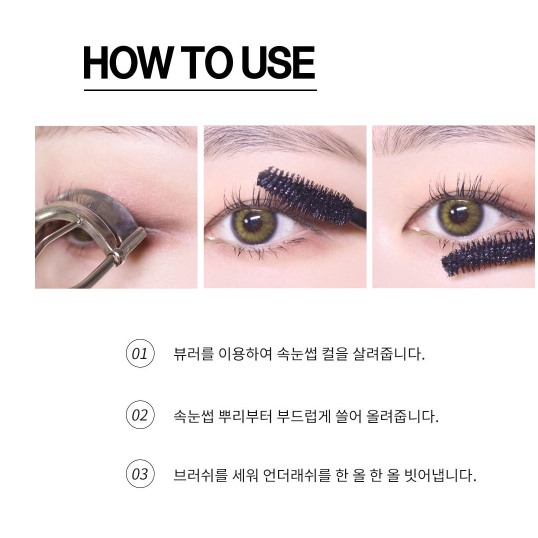 HOW TO USE

01 뷰러를 이용하여 속눈썹 컬을 살려줍니다.

02 속눈썹 뿌리부터 부드럽게 쓸어 올려줍니다.

03 브러쉬를 세워 언더래쉬를 한 올 한 올 빗어냅니다.