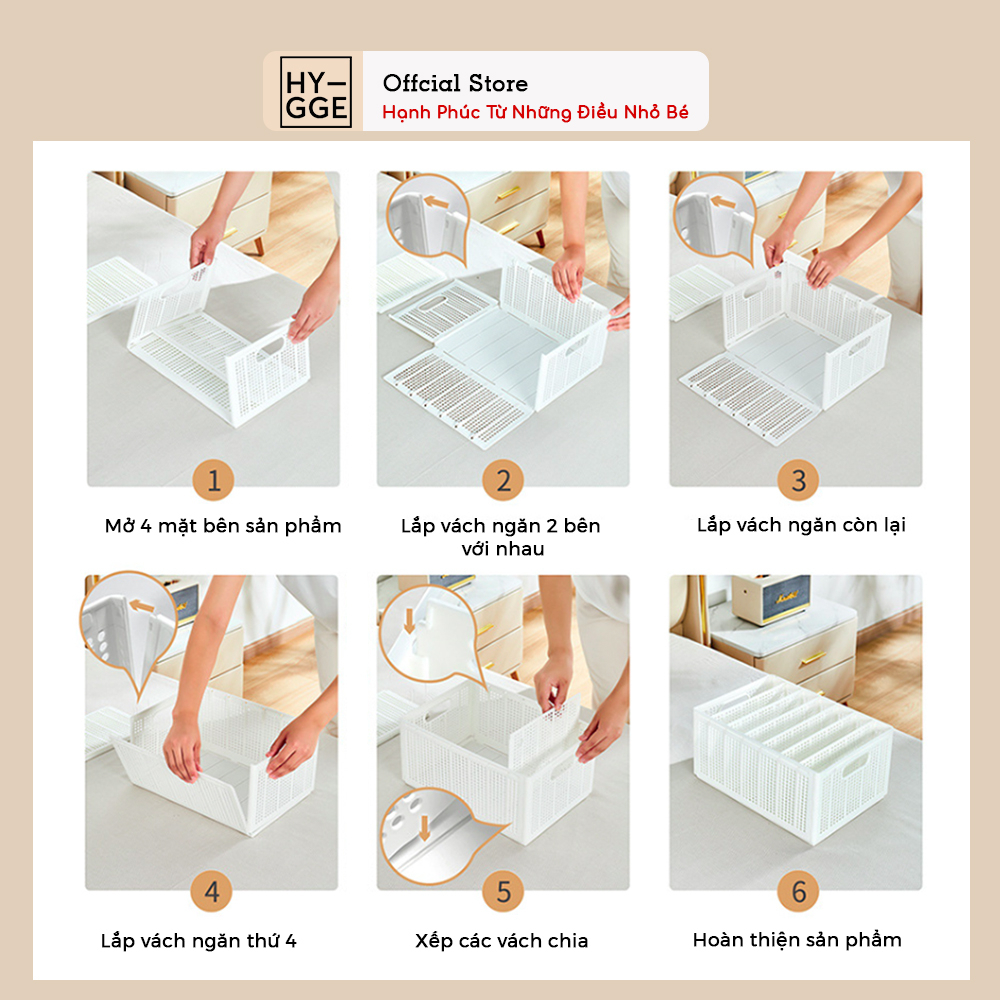 HY—
GGE

Offcial Store
Hạnh Phúc Từ Những Điều Nhỏ Bé

1
Mở 4 mặt bên sản phẩm

2
Lắp vách ngăn 2 bên với nhau

3
Lắp vách ngăn còn lại

4
Lắp vách ngăn thứ 4

5
Xếp các vách chia

6
Hoàn thiện sản phẩm