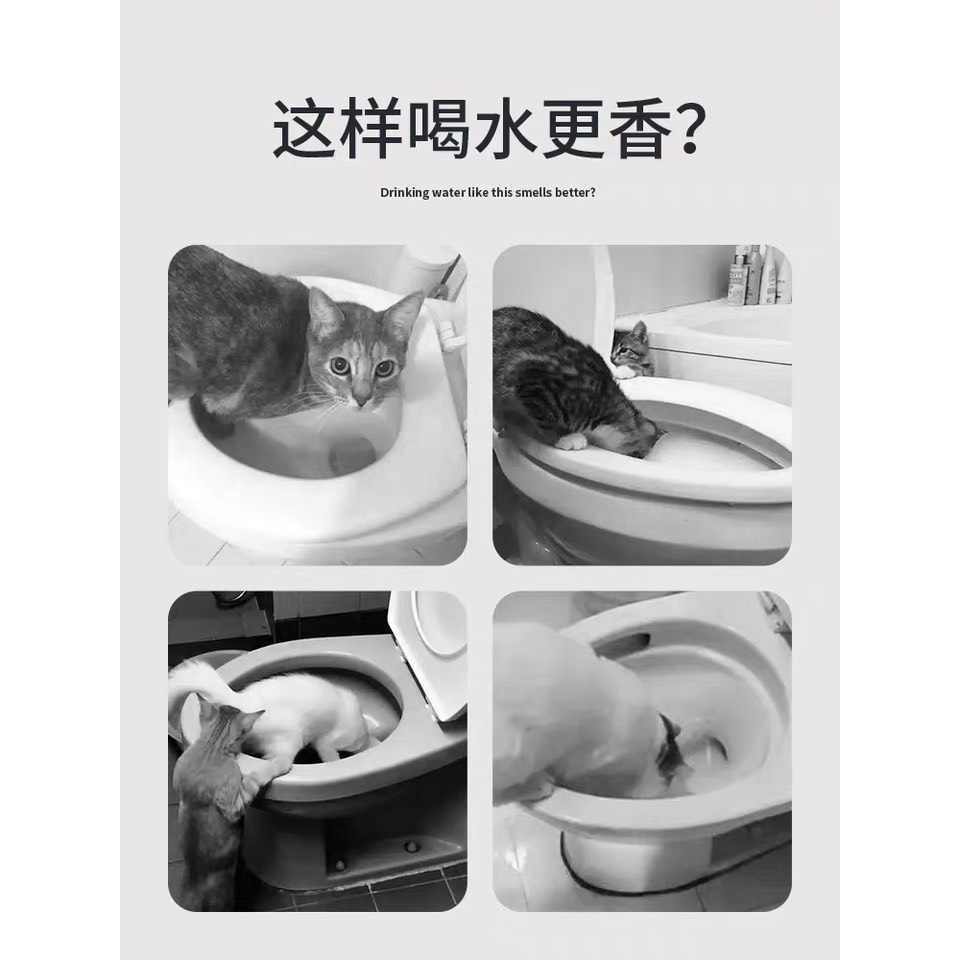 这样喝水更香?

Drinking water like this smells better?