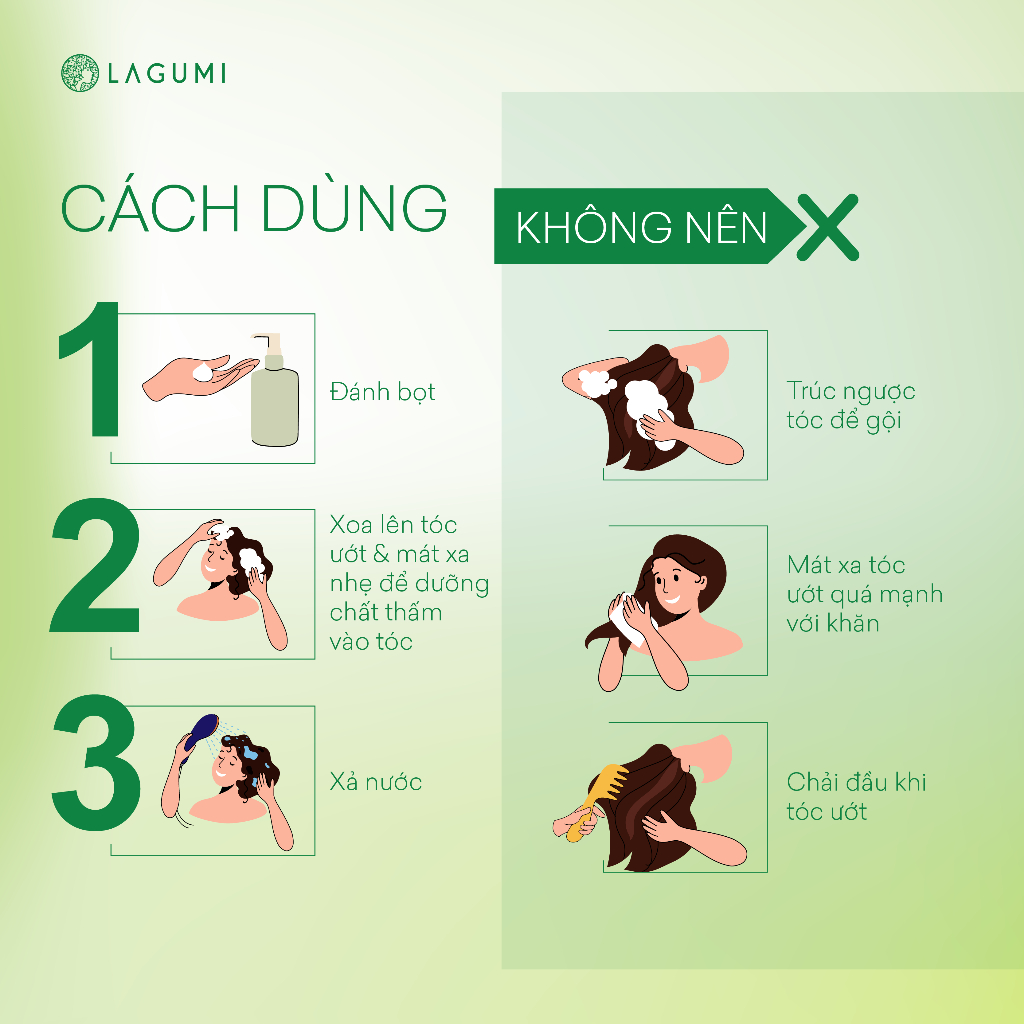 LAGUMI

CÁCH DÙNG

1 Đánh bọt

2 Xoa lên tóc ướt & mát xa nhẹ để dưỡng chất thấm vào tóc

3 Xả nước

KHÔNG NÊN X

Trúc ngược tóc để gội

Mát xa tóc ướt quá mạnh với khăn

Chải đầu khi tóc ướt