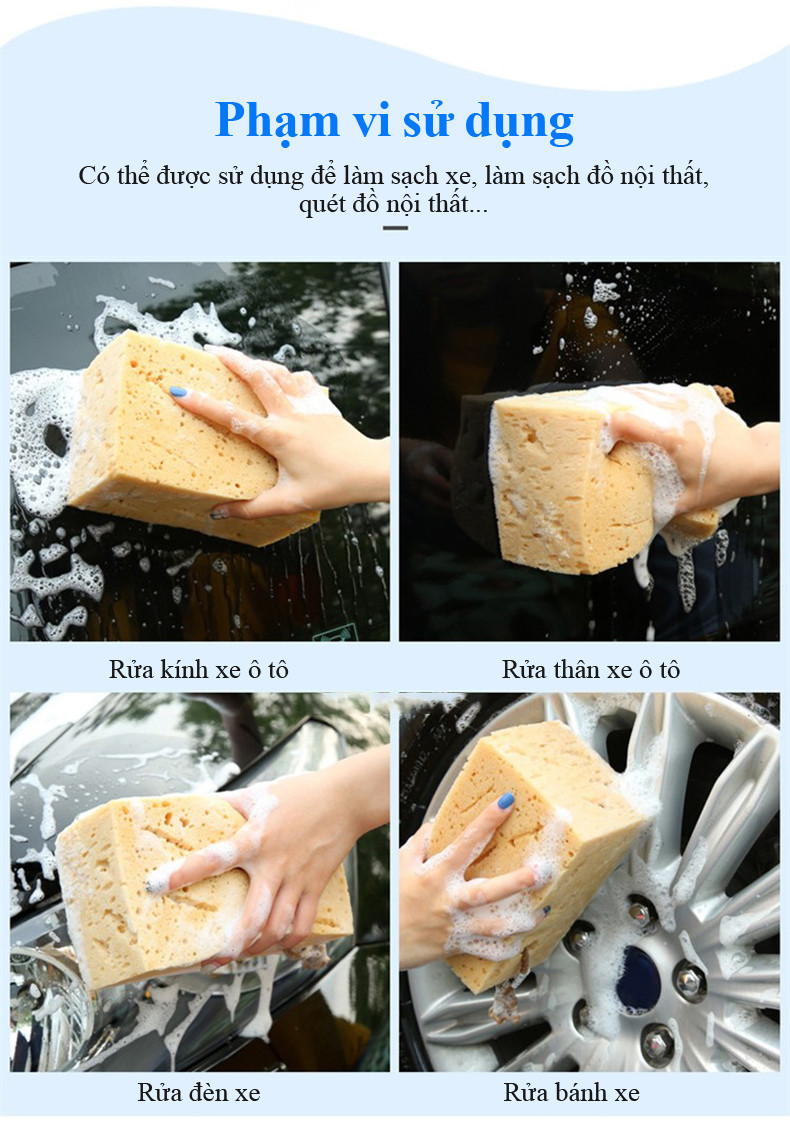 Phạm vi sử dụng

Có thể được sử dụng để làm sạch xe, làm sạch đồ nội thất, quét đồ nội thất...

Rửa kính xe ô tô

Rửa thân xe ô tô

Rửa đèn xe

Rửa bánh xe