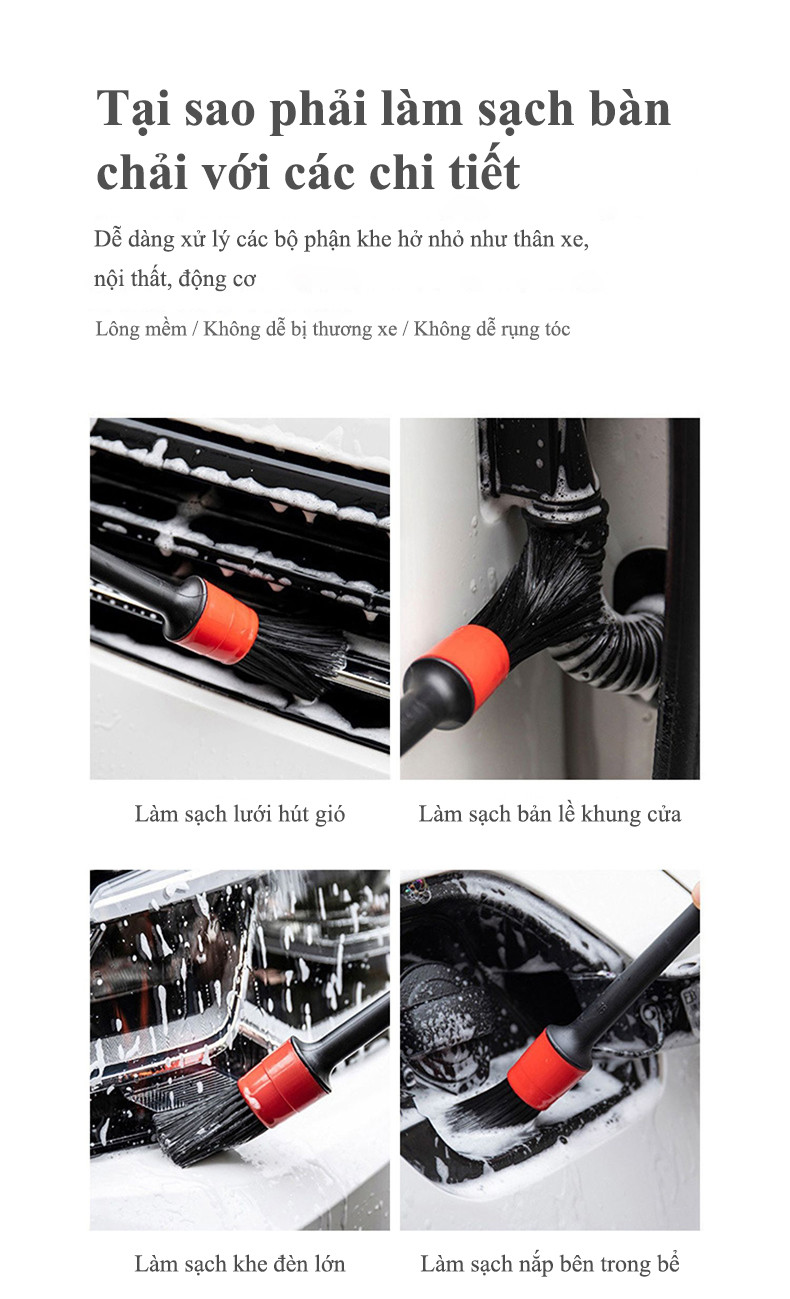 Tại sao phải làm sạch bàn chải với các chi tiết

Dễ dàng xử lý các bộ phận khe hở nhỏ như thân xe, nội thất, động cơ

Lông mềm / Không dễ bị thương xe / Không dễ rụng tóc

Làm sạch lưới hút gió

Làm sạch bản lề khung cửa

Làm sạch khe đèn lớn

Làm sạch nắp bên trong bể