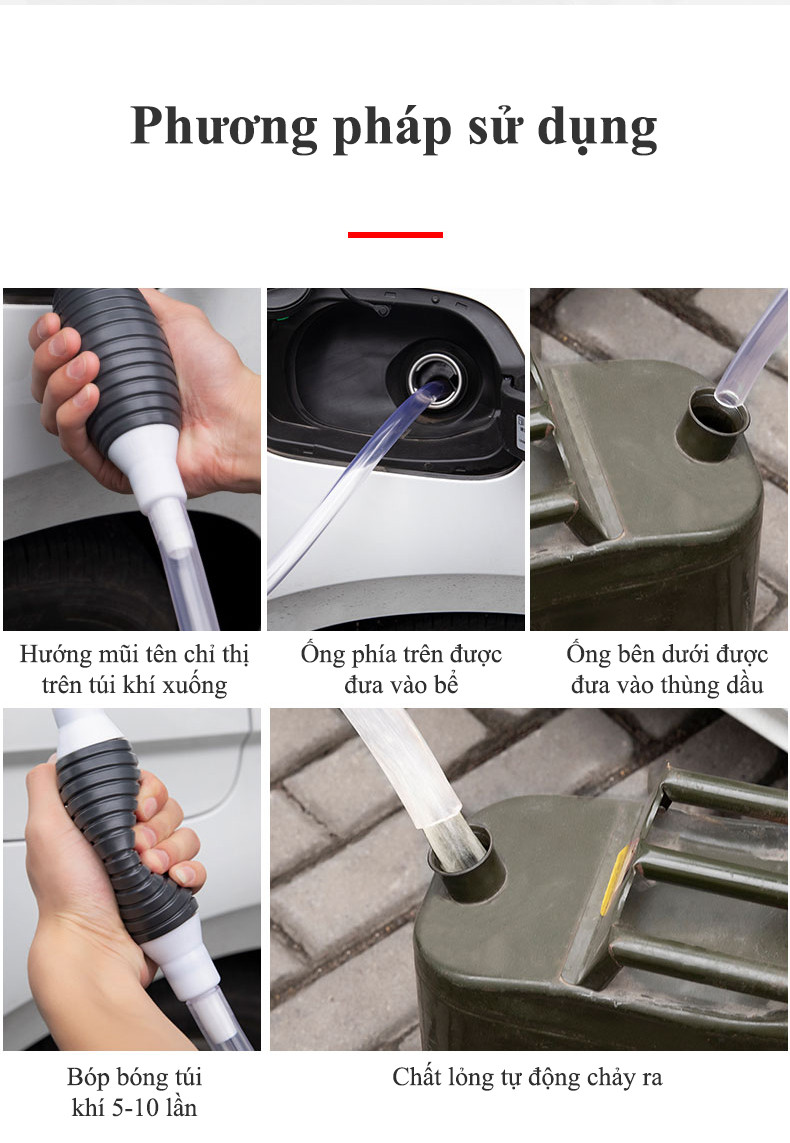 Phương pháp sử dụng

Hướng mũi tên chỉ thị trên túi khí xuống

Ống phía trên được đưa vào bể

Ống bên dưới được đưa vào thùng dầu

Bóp bóng túi khí 5-10 lần

Chất lỏng tự động chảy ra