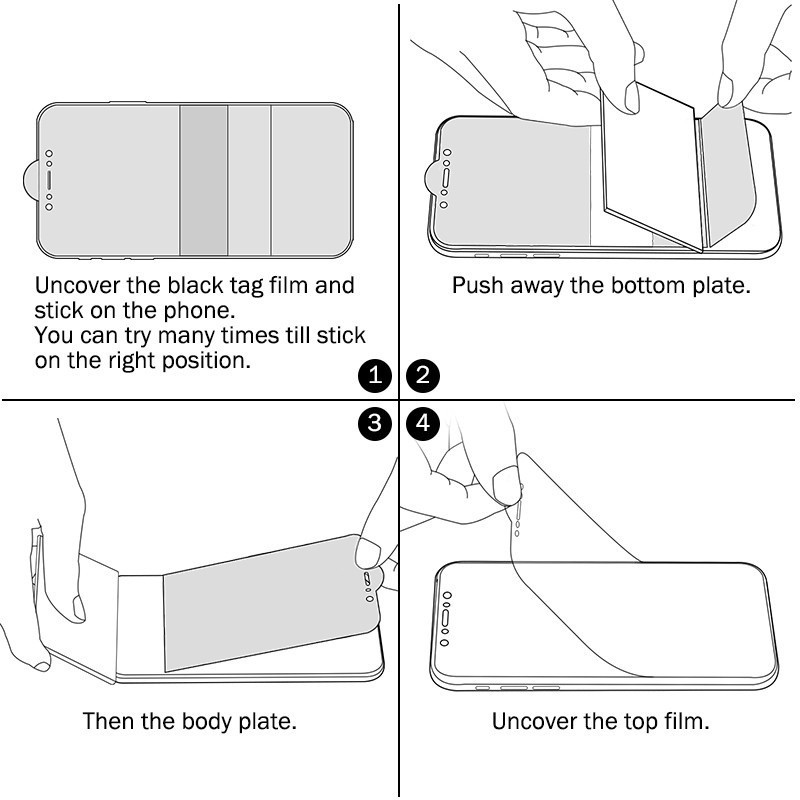 Uncover the black tag film and stick on the phone.
You can try many times till stick on the right position.

1

Push away the bottom plate.

2

3

Then the body plate.

4

Uncover the top film.