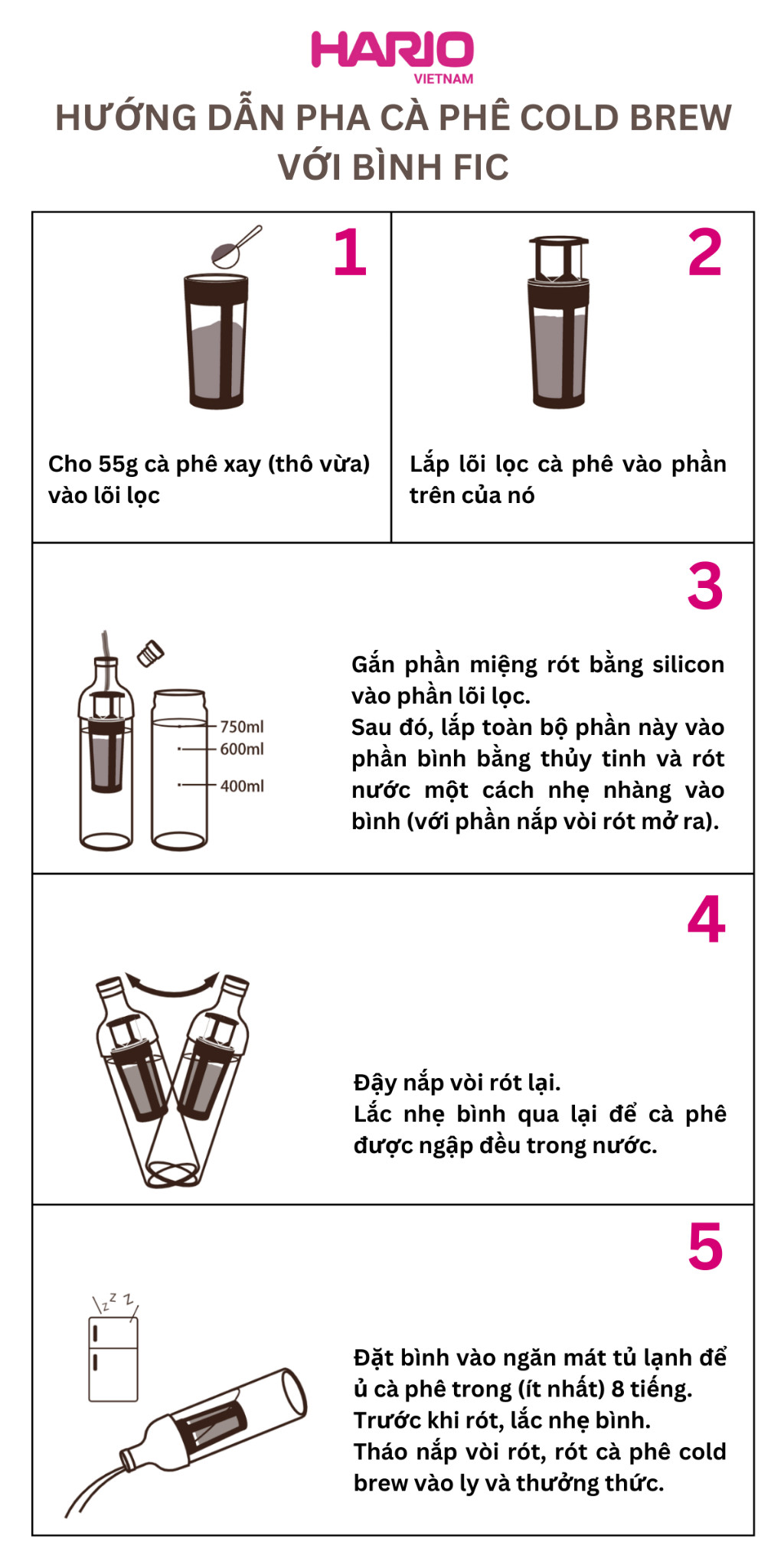 HARIO
VIETNAM

HƯỚNG DẪN PHA CÀ PHÊ COLD BREW VỚI BÌNH FIC

1

Cho 55g cà phê xay (thô vừa) vào lõi lọc

2

Lắp lõi lọc cà phê vào phần trên của nó

3

750ml
600ml
400ml

Gắn phần miệng rót bằng silicon vào phần lõi lọc.
Sau đó, lắp toàn bộ phần này vào phần bình bằng thủy tinh và rót nước một cách nhẹ nhàng vào bình (với phần nắp vòi rót mở ra).

4

Đậy nắp vòi rót lại.
Lắc nhẹ bình qua lại để cà phê được ngập đều trong nước.

5

z z z

Đặt bình vào ngăn mát tủ lạnh để ủ cà phê trong (ít nhất) 8 tiếng.
Trước khi rót, lắc nhẹ bình.
Tháo nắp vòi rót, rót cà phê cold brew vào ly và thưởng thức.