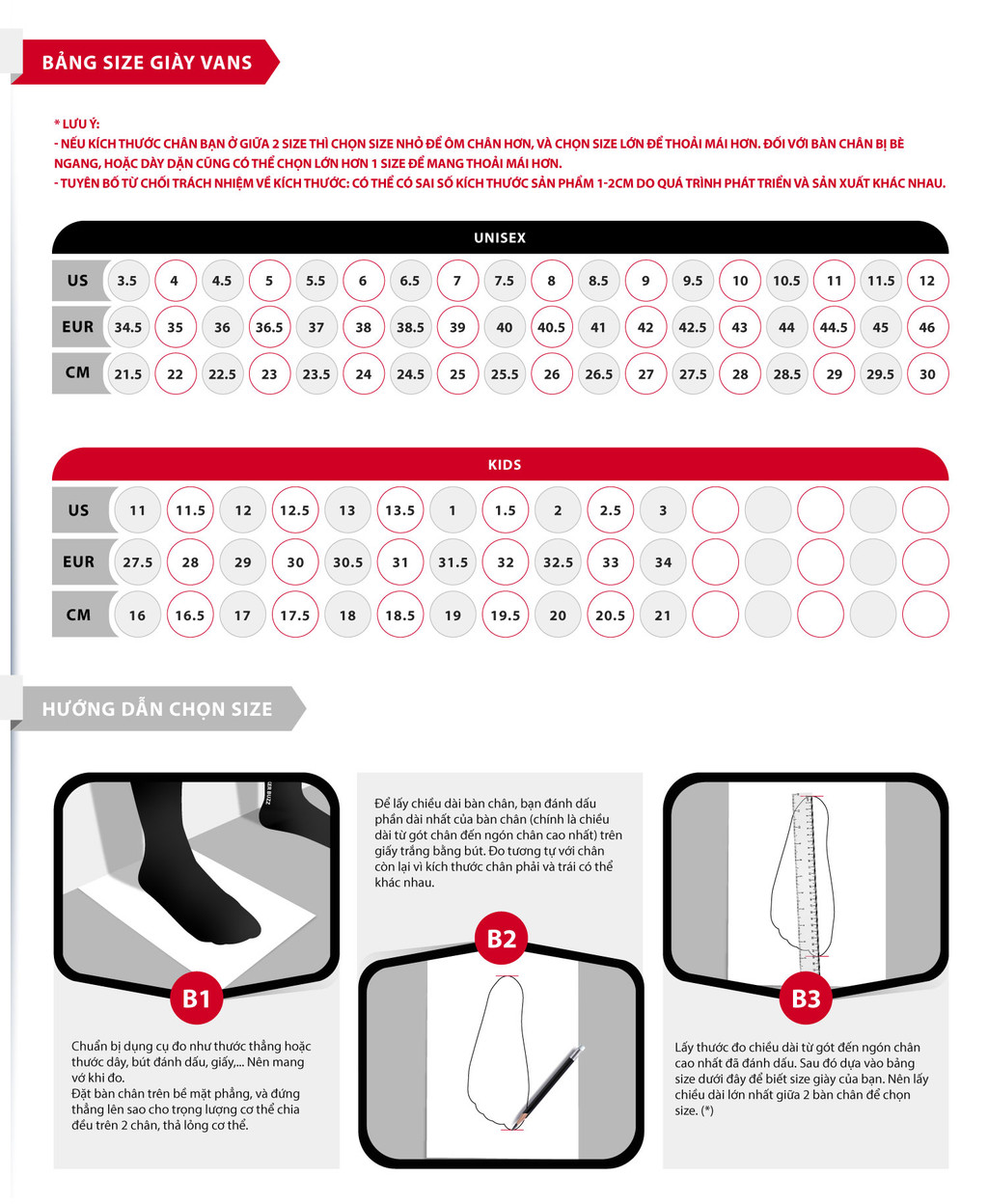 BẢNG SIZE GIÀY VANS

* LƯU Ý:
- NẾU KÍCH THƯỚC CHÂN BẠN Ở GIỮA 2 SIZE THÌ CHỌN SIZE NHỎ ĐỂ ÔM CHÂN HƠN, VÀ CHỌN SIZE LỚN ĐỂ THOẢI MÁI HƠN. ĐỐI VỚI BÀN CHÂN BỊ BÈ NGANG, HOẶC DÀY DẶN CŨNG CÓ THỂ CHỌN LỚN HƠN 1 SIZE ĐỂ MANG THOẢI MÁI HƠN.
- TUYÊN BỐ TỪ CHỐI TRÁCH NHIỆM VỀ KÍCH THƯỚC: CÓ THỂ CÓ SAI SỐ KÍCH THƯỚC SẢN PHẨM 1-2CM DO QUÁ TRÌNH PHÁT TRIỂN VÀ SẢN XUẤT KHÁC NHAU.

UNISEX

| US | 3.5 | 4 | 4.5 | 5 | 5.5 | 6 | 6.5 | 7 | 7.5 | 8 | 8.5 | 9 | 9.5 | 10 | 10.5 | 11 | 11.5 | 12 |
|---|---|---|---|---|---|---|---|---|---|---|---|---|---|---|---|---|---|---|
| EUR | 34.5 | 35 | 36 | 36.5 | 37 | 38 | 38.5 | 39 | 40 | 40.5 | 41 | 42 | 42.5 | 43 | 44 | 44.5 | 45 | 46 |
| CM | 21.5 | 22 | 22.5 | 23 | 23.5 | 24 | 24.5 | 25 | 25.5 | 26 | 26.5 | 27 | 27.5 | 28 | 28.5 | 29 | 29.5 | 30 |

KIDS

| US | 11 | 11.5 | 12 | 12.5 | 13 | 13.5 | 1 | 1.5 | 2 | 2.5 | 3 | | | | | |
|---|---|---|---|---|---|---|---|---|---|---|---|---|---|---|---|---|
| EUR | 27.5 | 28 | 29 | 30 | 30.5 | 31 | 31.5 | 32 | 32.5 | 33 | 34 | | | | | |
| CM | 16 | 16.5 | 17 | 17.5 | 18 | 18.5 | 19 | 19.5 | 20 | 20.5 | 21 | | | | | |

HƯỚNG DẪN CHỌN SIZE

B1

Chuẩn bị dụng cụ đo như thước thẳng hoặc thước dây, bút đánh dấu, giấy,... Nên mang vớ khi đo.
Đặt bàn chân trên bề mặt phẳng, và đứng thẳng lên sao cho trọng lượng cơ thể chia đều trên 2 chân, thả lỏng cơ thể.

Để lấy chiều dài bàn chân, bạn đánh dấu phần dài nhất của bàn chân (chính là chiều dài từ gót chân đến ngón chân cao nhất) trên giấy trắng bằng bút. Đo tương tự với chân còn lại vì kích thước chân phải và trái có thể khác nhau.

B2

B3

Lấy thước đo chiều dài từ gót đến ngón chân cao nhất đã đánh dấu. Sau đó dựa vào bảng size dưới đây để biết size giày của bạn. Nên lấy chiều dài lớn nhất giữa 2 bàn chân để chọn size. (*)