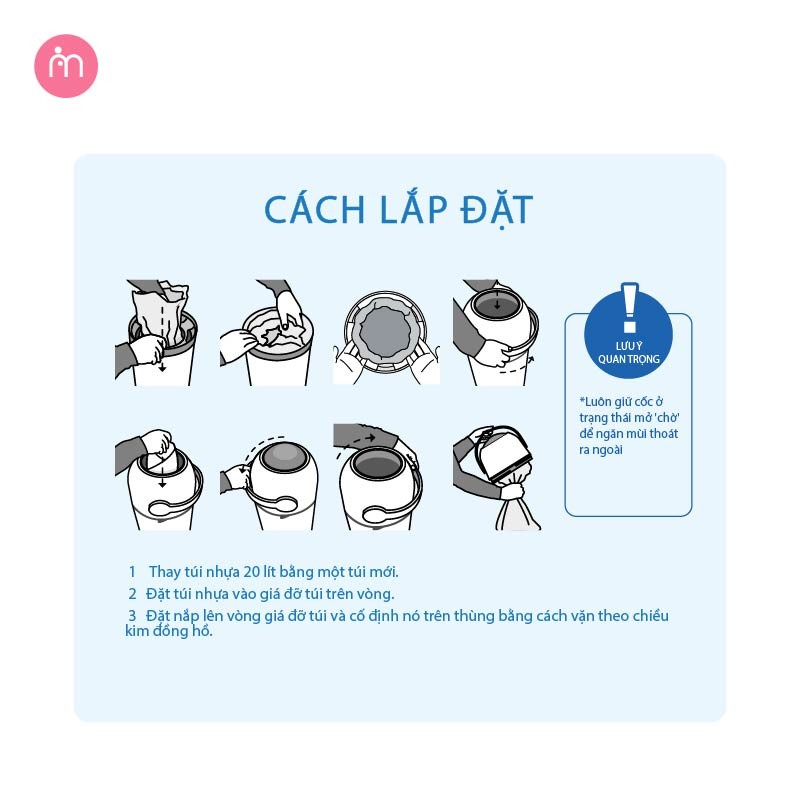 CÁCH LẮP ĐẶT

!
LƯU Ý
QUAN TRỌNG

*Luôn giữ cốc ở trạng thái mở 'chờ' để ngăn mùi thoát ra ngoài

1 Thay túi nhựa 20 lít bằng một túi mới.
2 Đặt túi nhựa vào giá đỡ túi trên vòng.
3 Đặt nắp lên vòng giá đỡ túi và cố định nó trên thùng bằng cách vặn theo chiều kim đồng hồ.