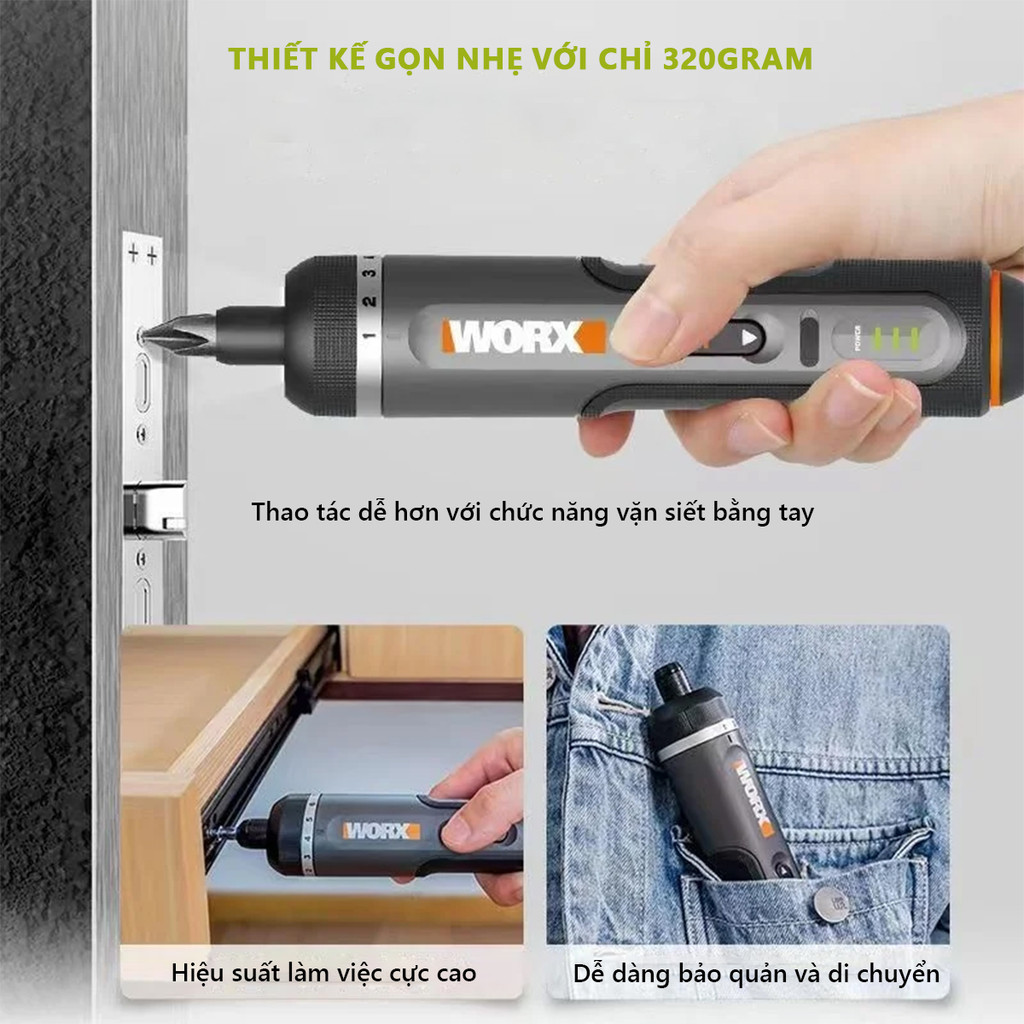 THIẾT KẾ GỌN NHẸ VỚI CHỈ 320GRAM

1 2 3

WORX

POWER

Thao tác dễ hơn với chức năng vặn siết bằng tay

WORX

WORX

Hiệu suất làm việc cực cao

Dễ dàng bảo quản và di chuyển