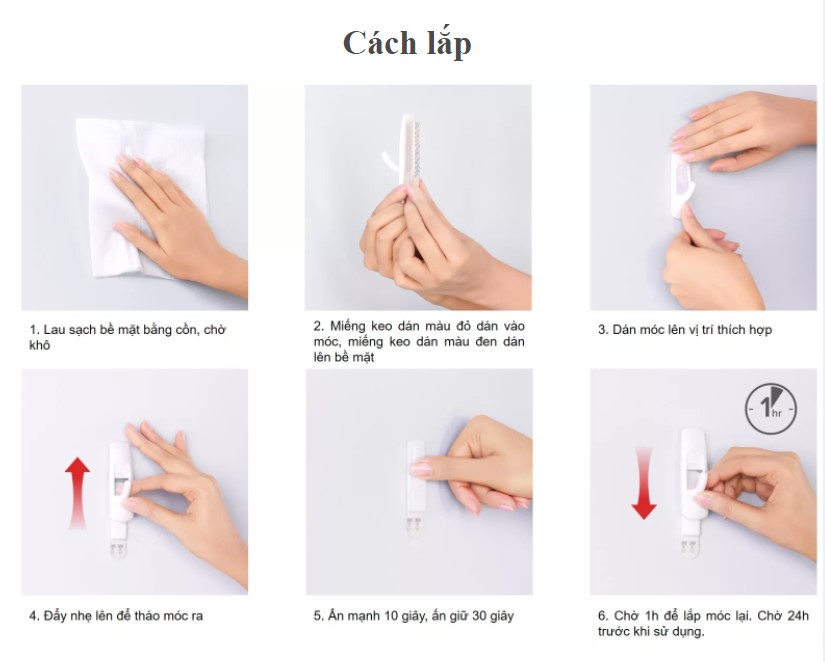 Cách lắp

1. Lau sạch bề mặt bằng cồn, chờ khô

2. Miếng keo dán màu đỏ dán vào móc, miếng keo dán màu đen dán lên bề mặt

3. Dán móc lên vị trí thích hợp

4. Đẩy nhẹ lên để tháo móc ra

5. Ấn mạnh 10 giây, ấn giữ 30 giây

1 hr

6. Chờ 1h để lắp móc lại. Chờ 24h trước khi sử dụng.