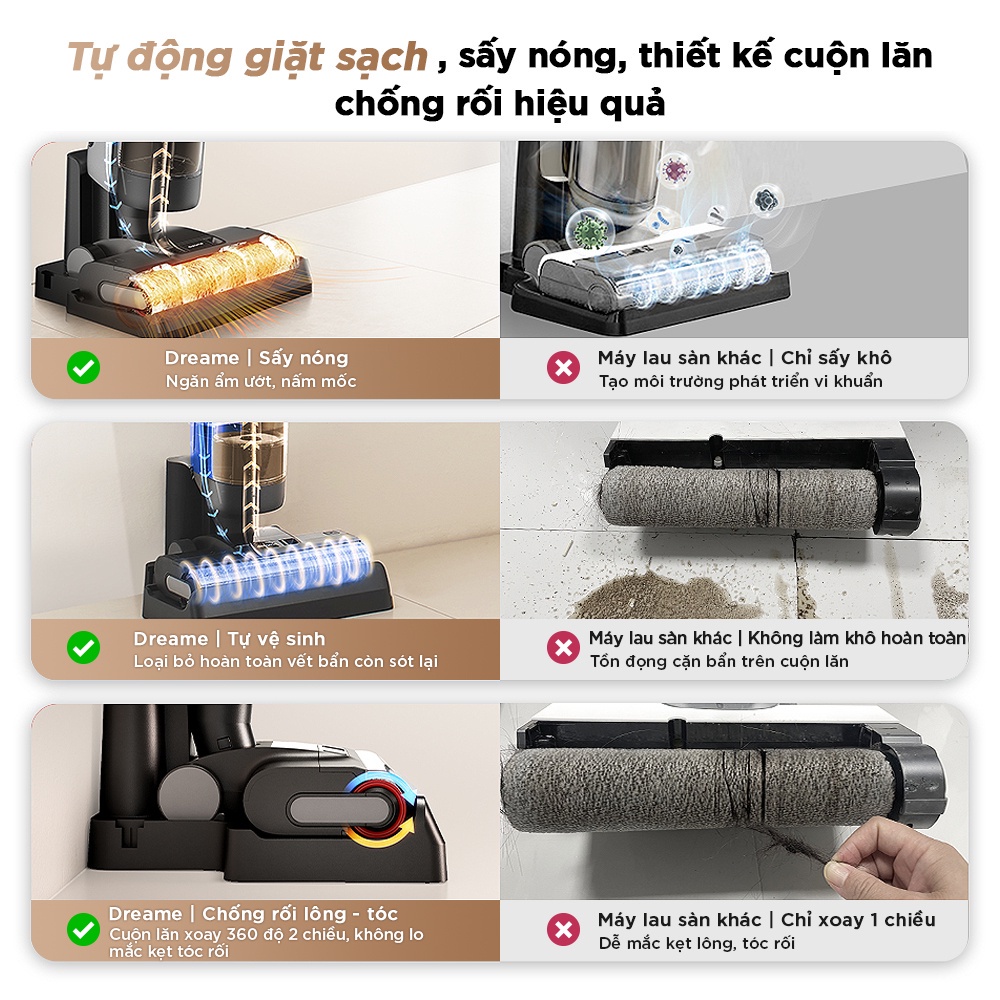 Tự động giặt sạch , sấy nóng, thiết kế cuộn lăn chống rối hiệu quả

Dreame | Sấy nóng
Ngăn ẩm ướt, nấm mốc

Máy lau sàn khác | Chỉ sấy khô
Tạo môi trường phát triển vi khuẩn

Dreame | Tự vệ sinh
Loại bỏ hoàn toàn vết bẩn còn sót lại

Máy lau sàn khác | Không làm khô hoàn toàn
Tồn đọng cặn bẩn trên cuộn lăn

Dreame | Chống rối lông - tóc
Cuộn lăn xoay 360 độ 2 chiều, không lo mắc kẹt tóc rối

Máy lau sàn khác | Chỉ xoay 1 chiều
Dễ mắc kẹt lông, tóc rối