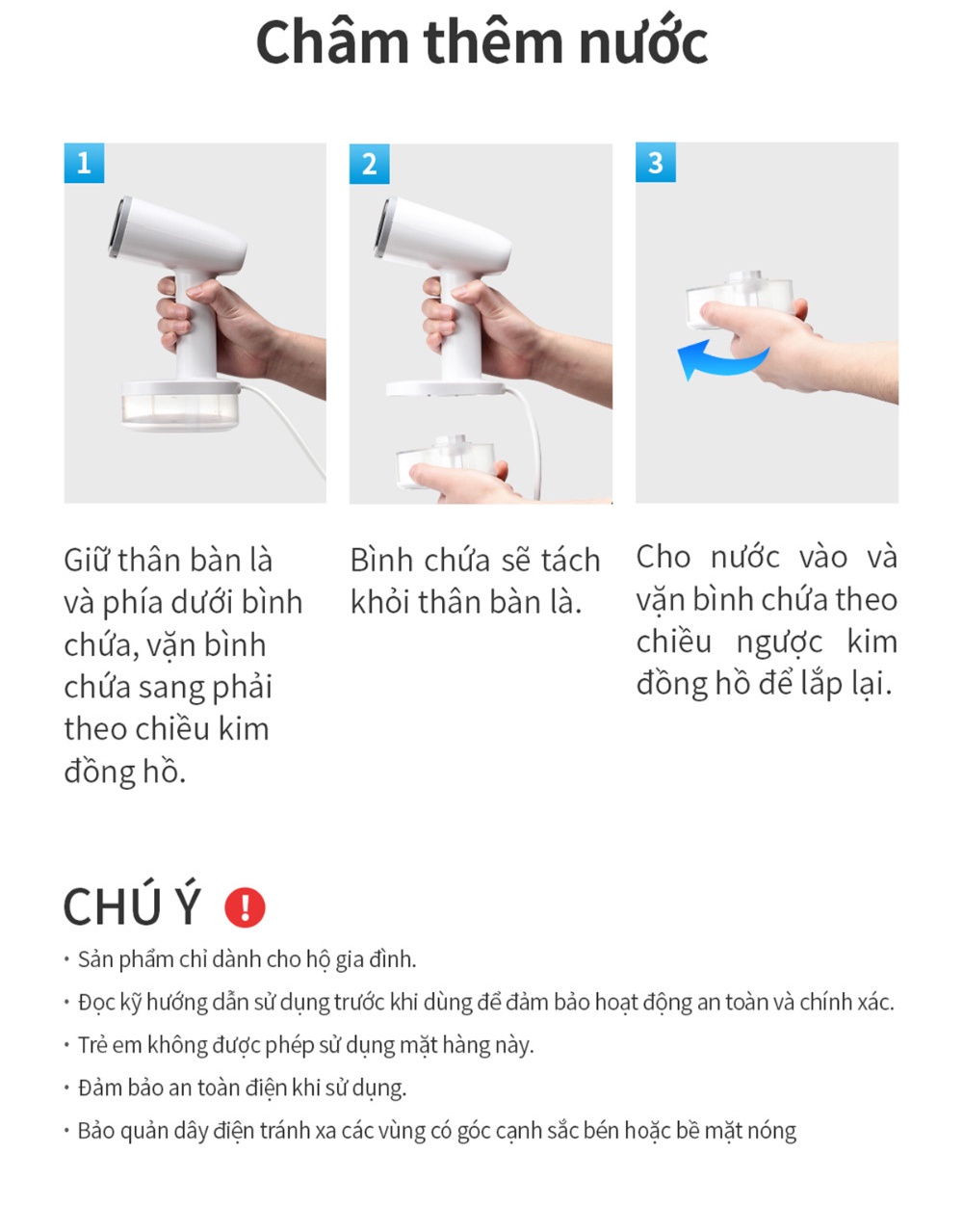 Châm thêm nước

1

Giữ thân bàn là và phía dưới bình chứa, vặn bình chứa sang phải theo chiều kim đồng hồ.

2

Bình chứa sẽ tách khỏi thân bàn là.

3

Cho nước vào và vặn bình chứa theo chiều ngược kim đồng hồ để lắp lại.

CHÚ Ý !

• Sản phẩm chỉ dành cho hộ gia đình.
• Đọc kỹ hướng dẫn sử dụng trước khi dùng để đảm bảo hoạt động an toàn và chính xác.
• Trẻ em không được phép sử dụng mặt hàng này.
• Đảm bảo an toàn điện khi sử dụng.
• Bảo quản dây điện tránh xa các vùng có góc cạnh sắc bén hoặc bề mặt nóng