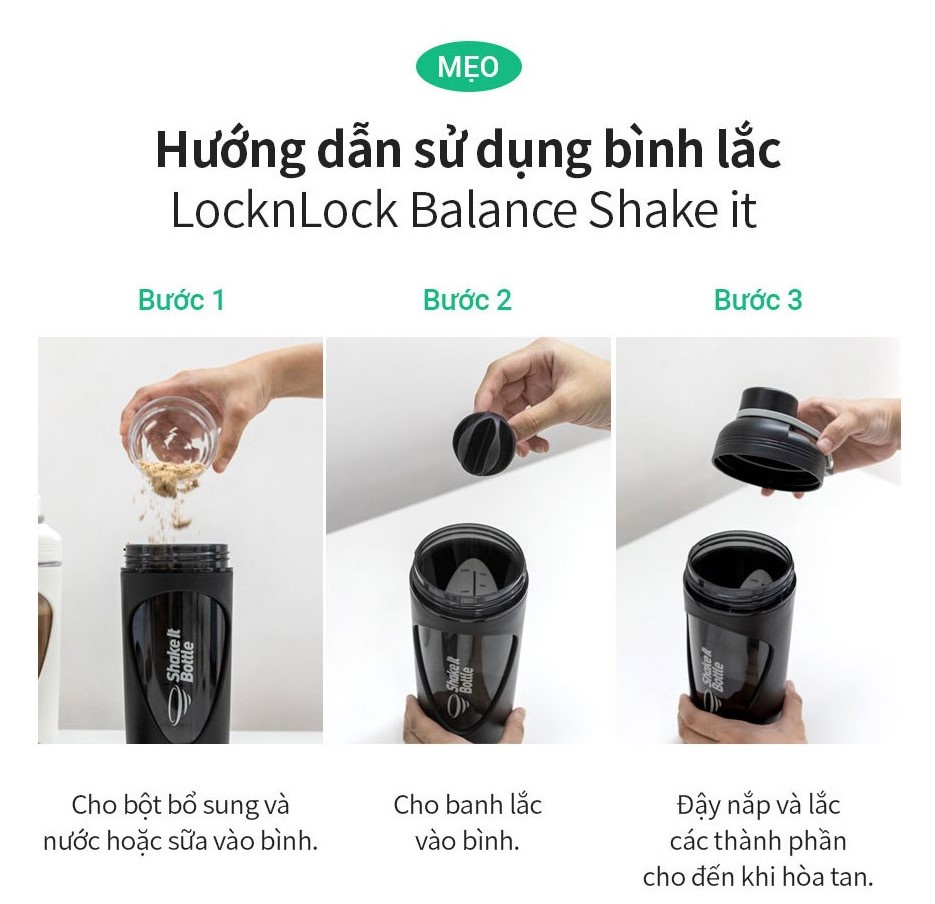 MẸO

Hướng dẫn sử dụng bình lắc
LocknLock Balance Shake it

Bước 1

Shake It Bottle

Cho bột bổ sung và nước hoặc sữa vào bình.

Bước 2

Shake It Bottle

Cho banh lắc vào bình.

Bước 3

Shake It Bottle

Đậy nắp và lắc các thành phần cho đến khi hòa tan.